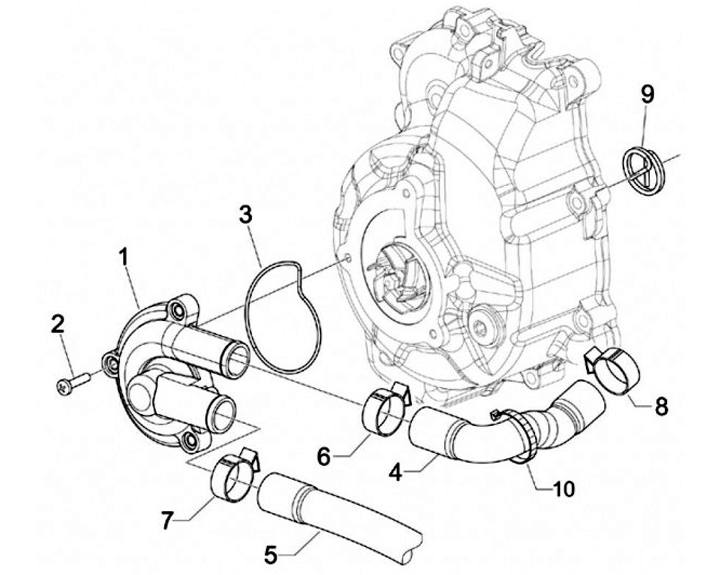 9
3
1
2
8
6
4
10
7
5