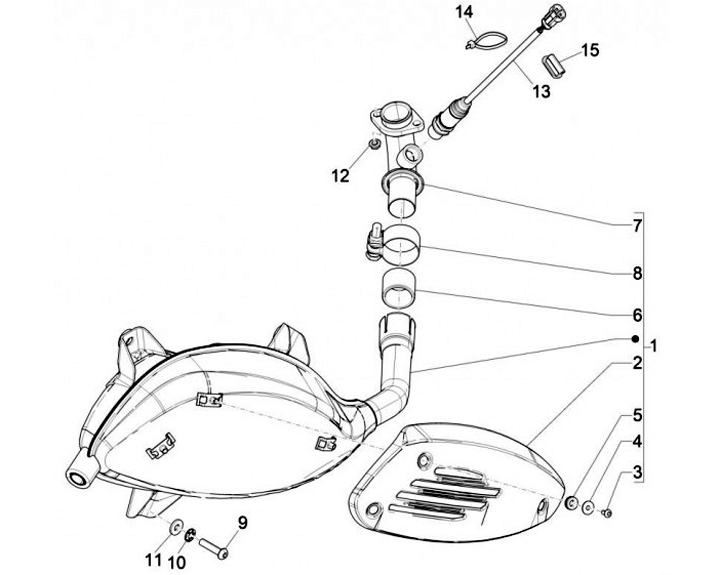 14
15
13
12
7
8
6
1
2
5
4
3
9
11
10