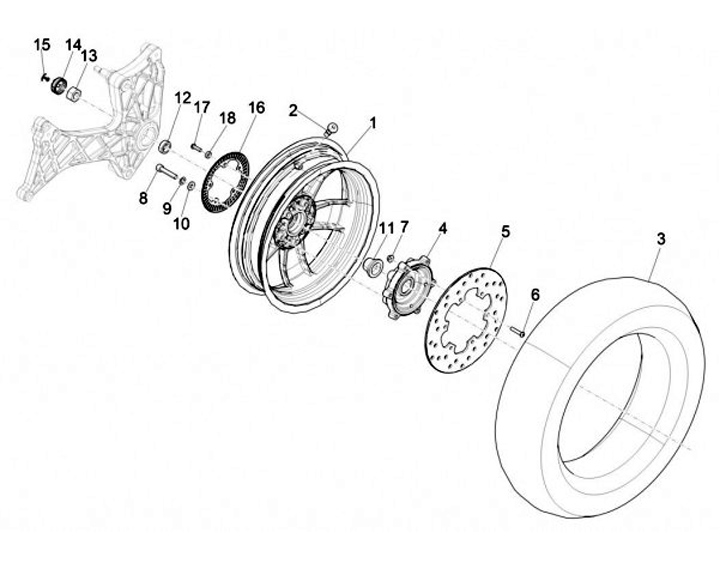 15
14
13
12
17
18
16
2
1
8
9
10
11
7
4
5
3
6