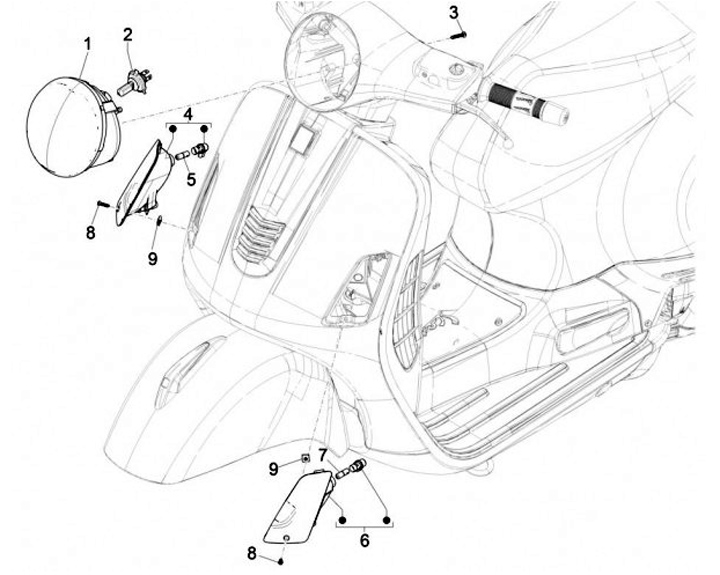 1
2
3
4
5
8
9
9
7
6
8