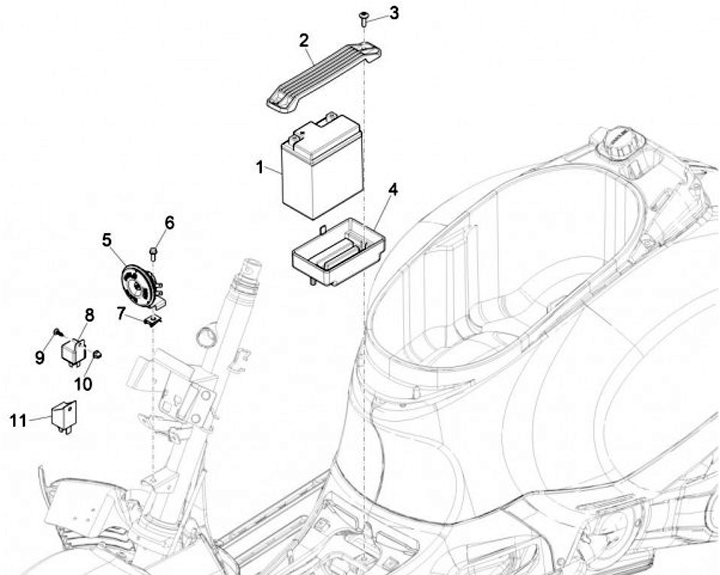 3
2
1
4
6
5
7
8
9
10
11