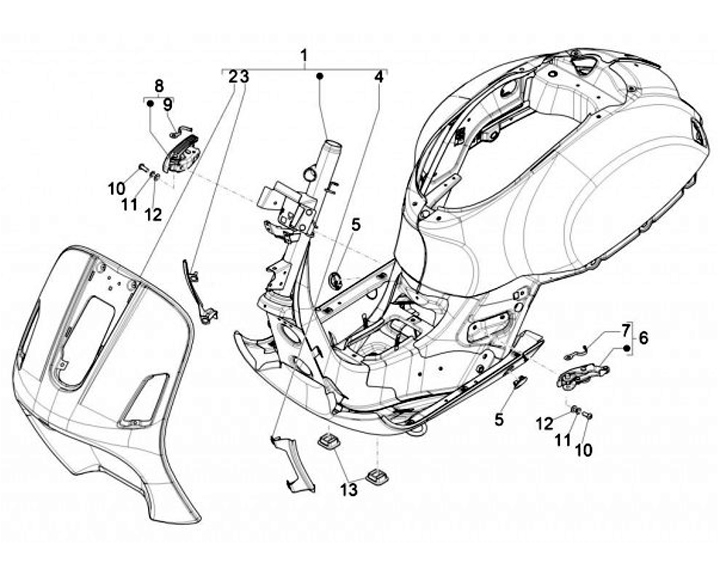 1
2
3
4
8
9
10
11
12
5
7
6
5
12
11
10
13