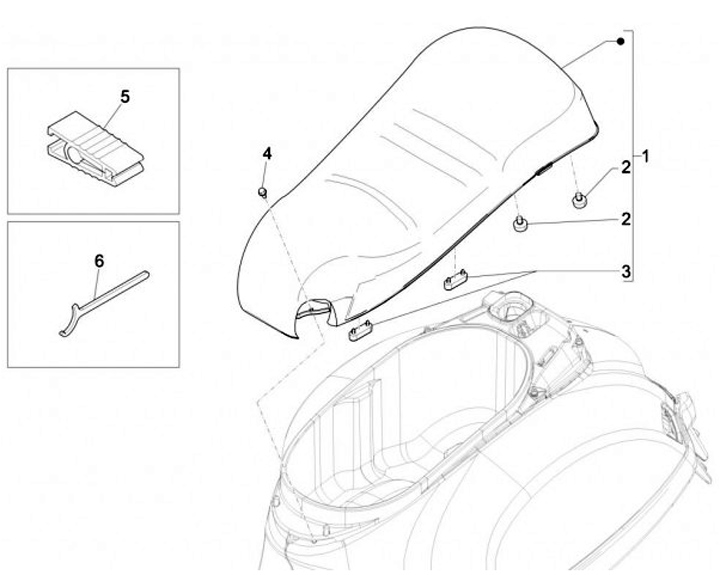 5
6
4
1
2
2
3