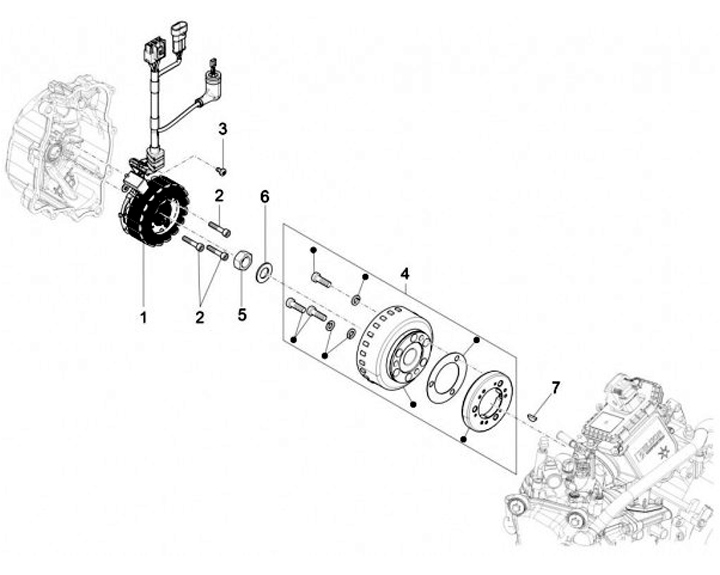 3
2
6
4
1
2
5
7