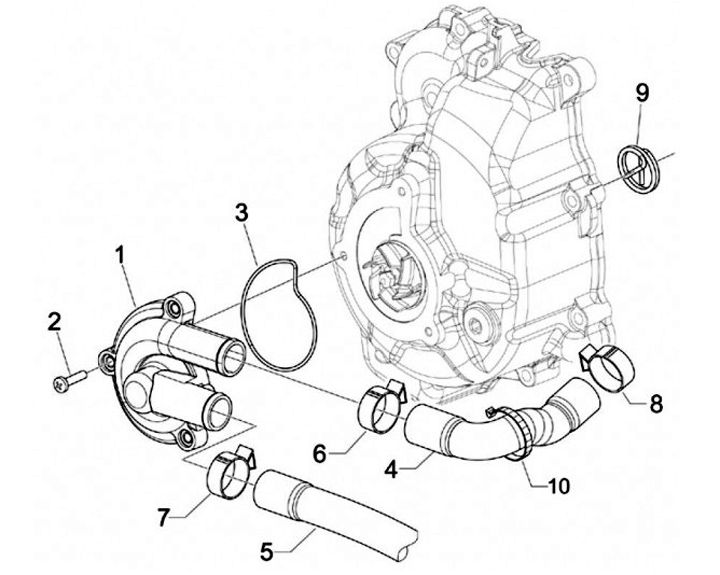 9
3
1
2
8
6
4
10
7
5