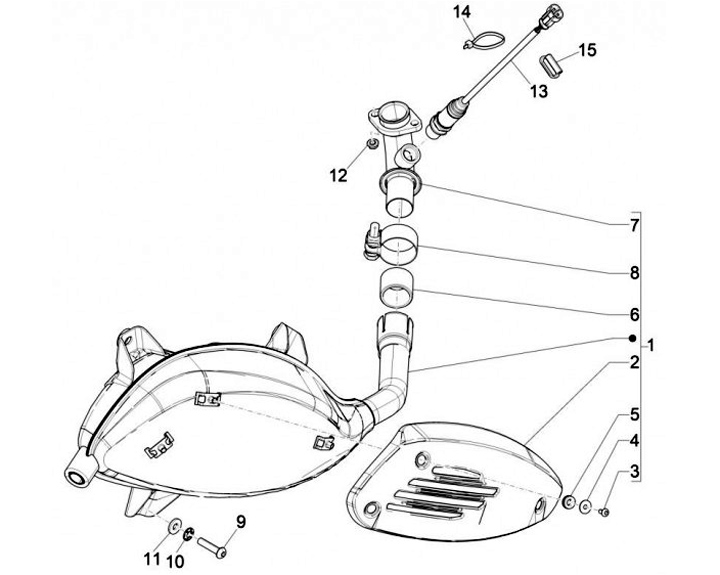 14
15
13
12
7
8
6
1
2
5
4
3
9
11
10