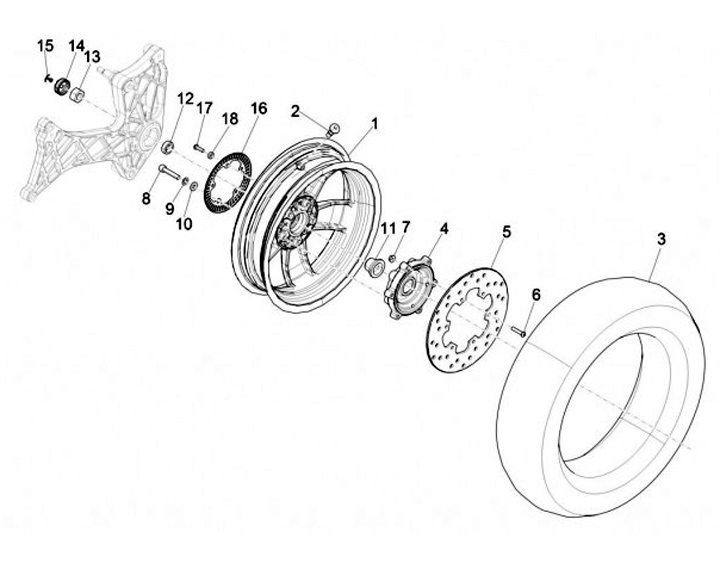 15
14
13
12
17
18
16
2
1
8
9
10
11
7
4
5
3
6