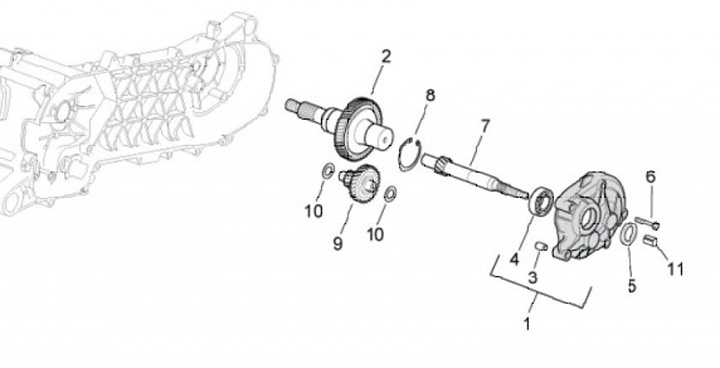 2
8
7
6
10
9
10
4
3
5
11
1