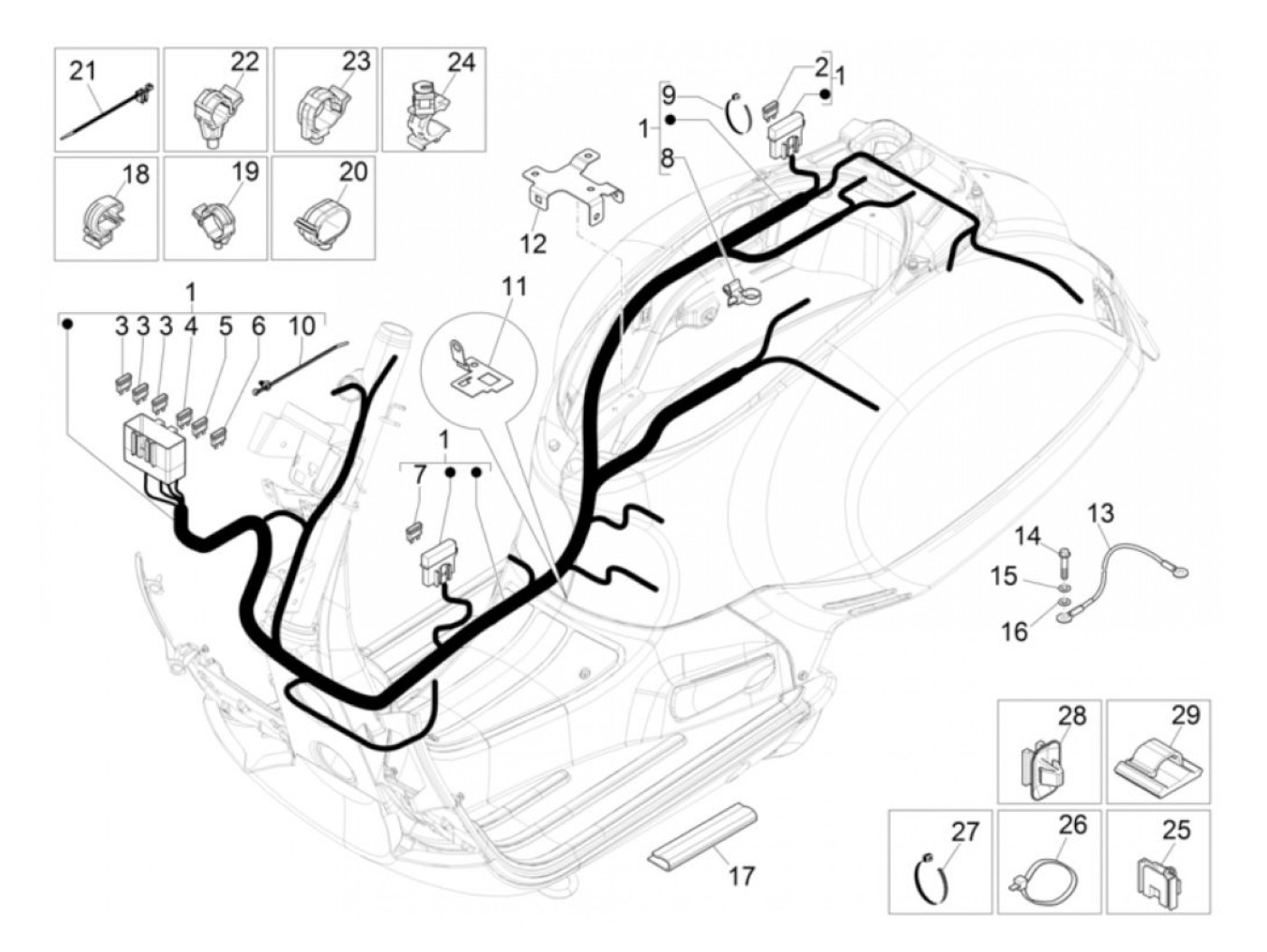 21
22
23
24
18
19
20
9
2
1
1
8
12
11
1
3 3 3 4 5 6 10
1
7
13
14
15
16
28
29
27
26
25
17