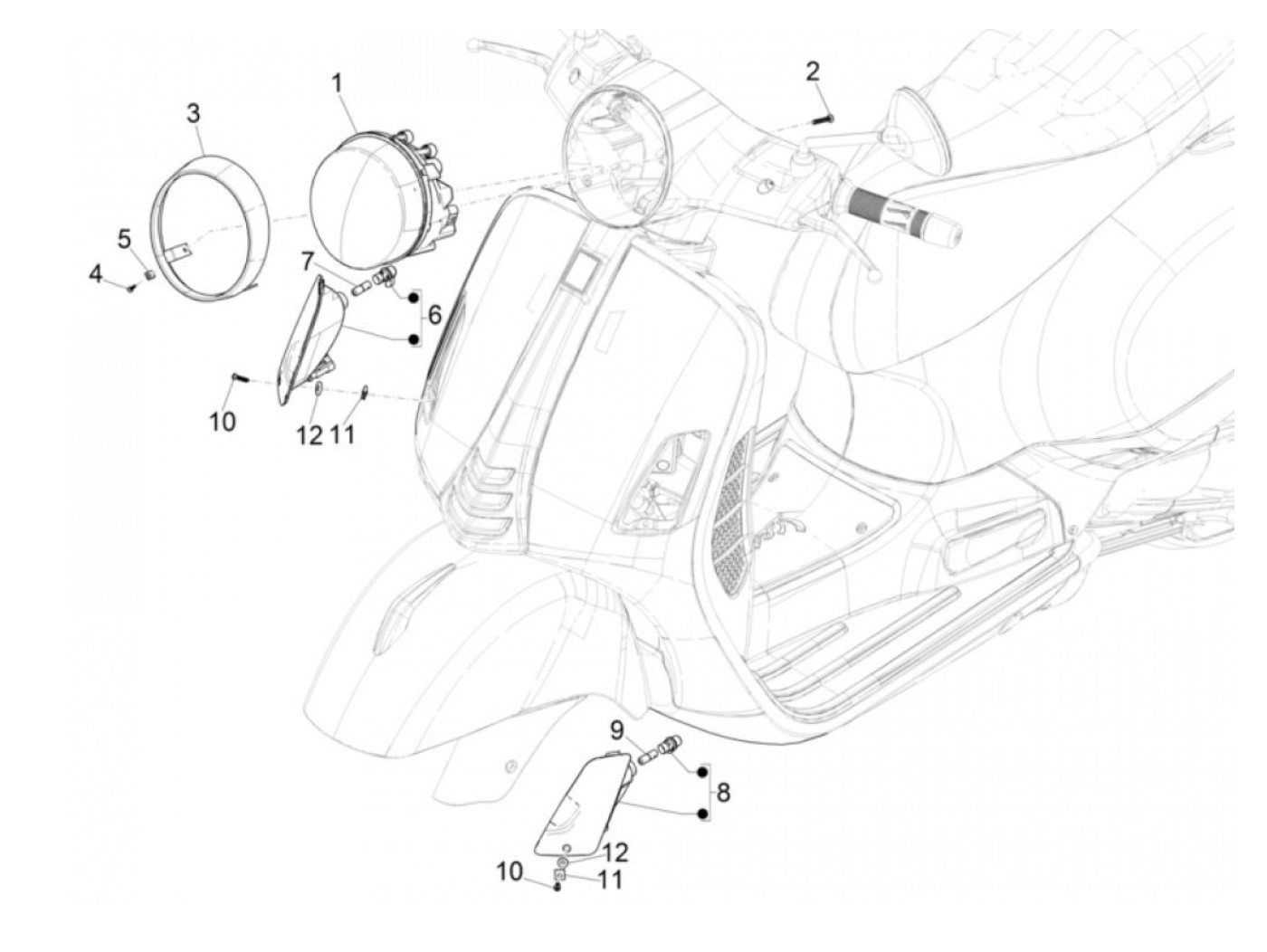 3
1
2
5
4
7
6
10
12
11
9
8
12
10
11