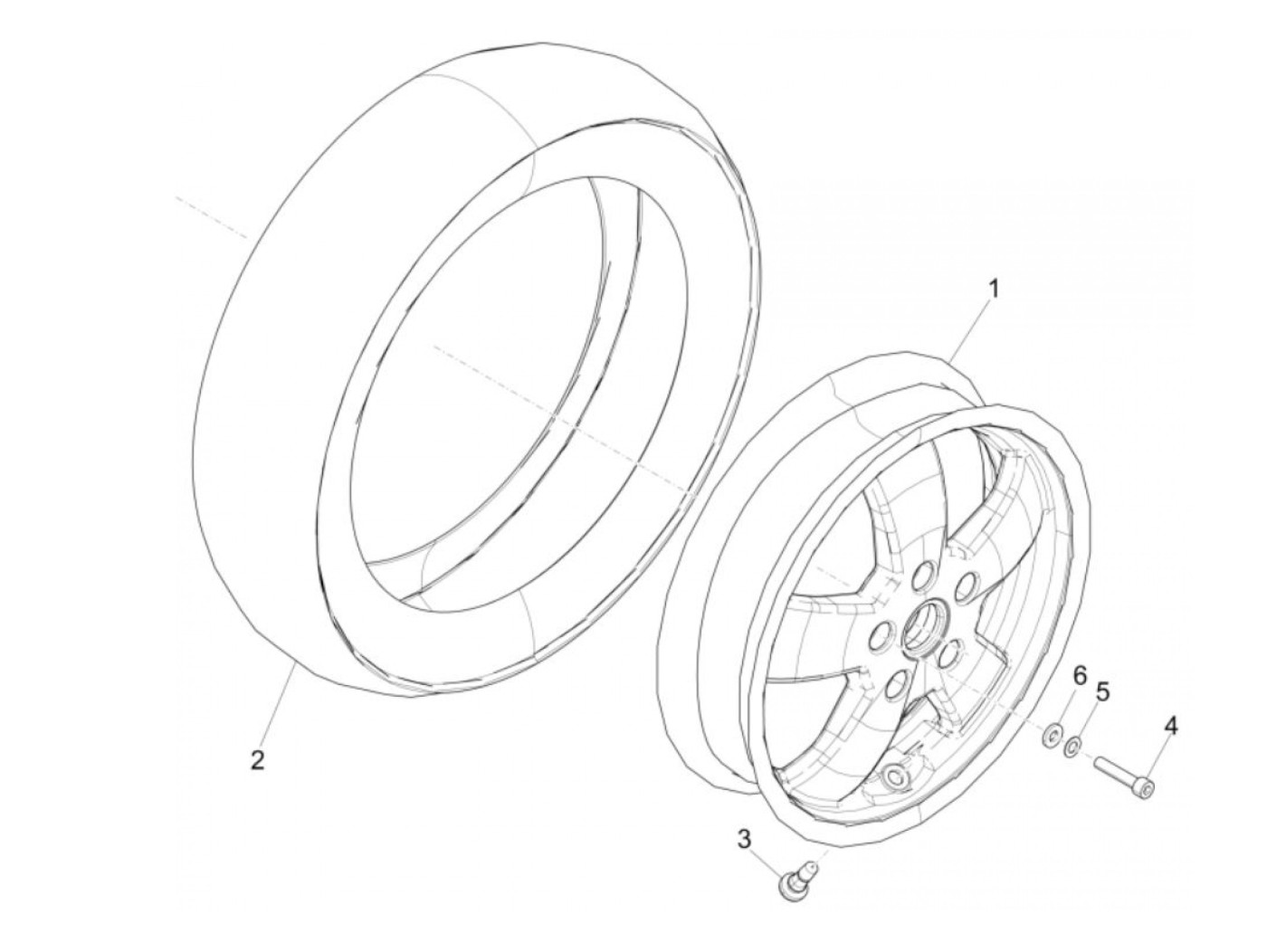 1

2

6

5

4

3