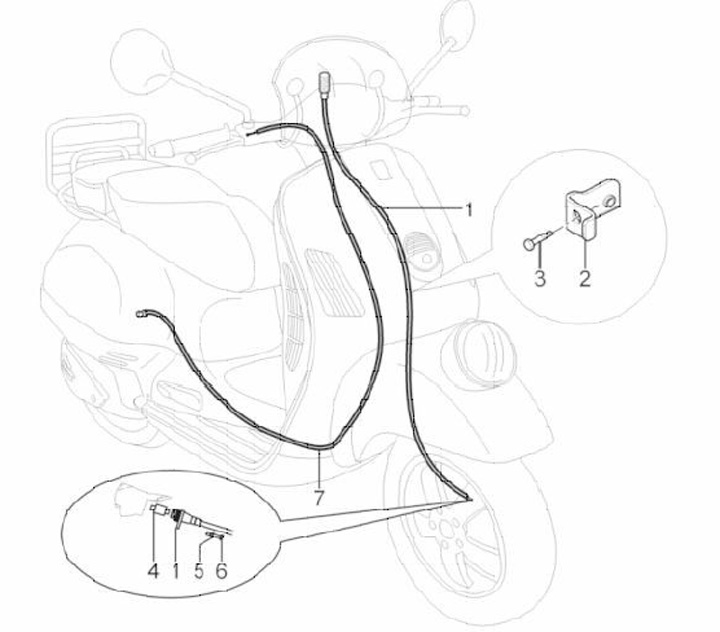 1
3
2
7
4
1
5
6