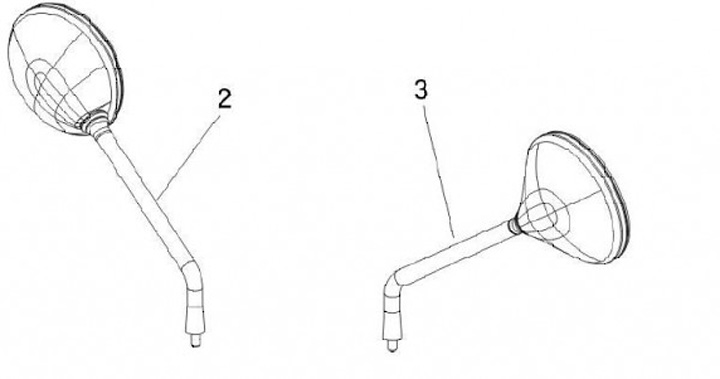 2

3