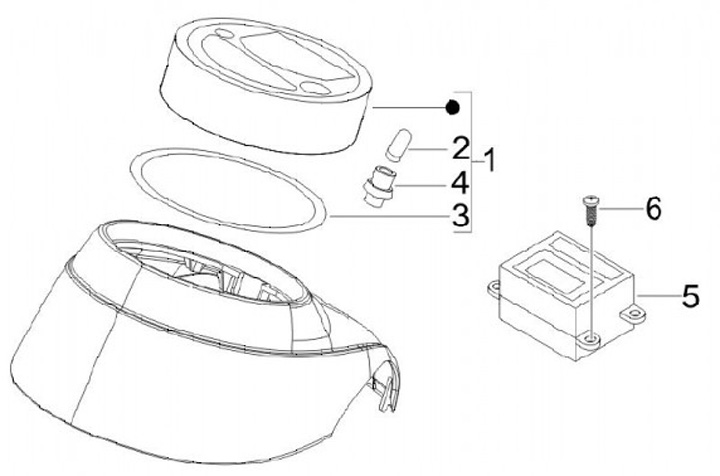 2
1
4
3
6
5