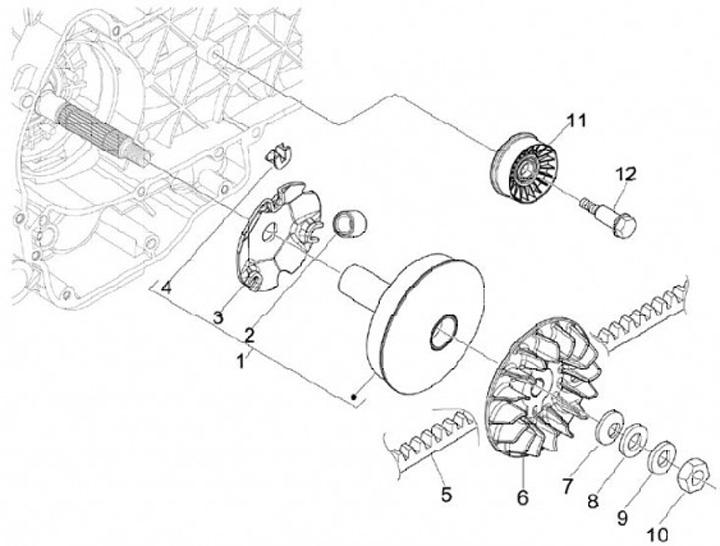 11
12
4
3
2
1
5
6
7
8
9
10