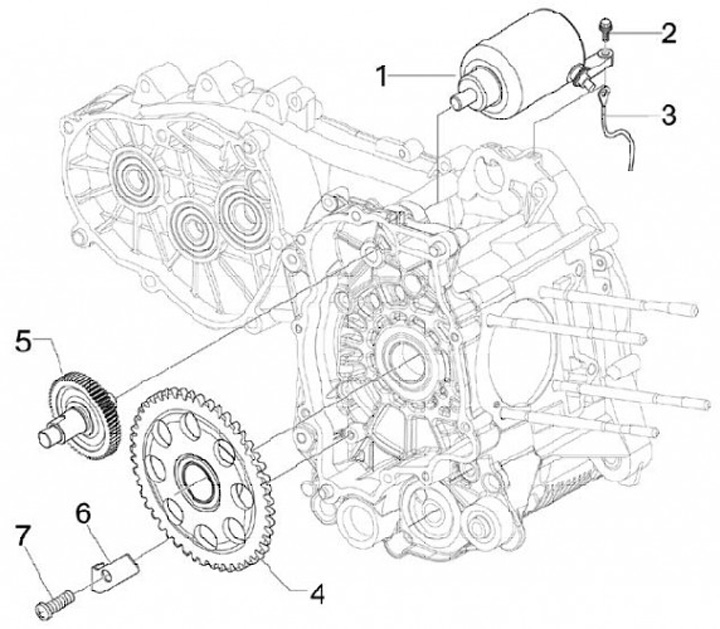 1
2
3
5
6
7
4