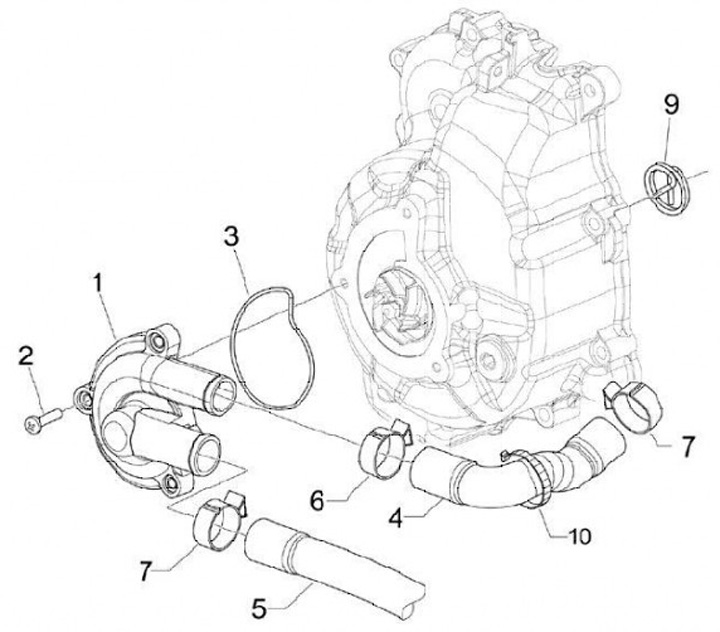 9
3
1
2
7
6
4
10
7
5