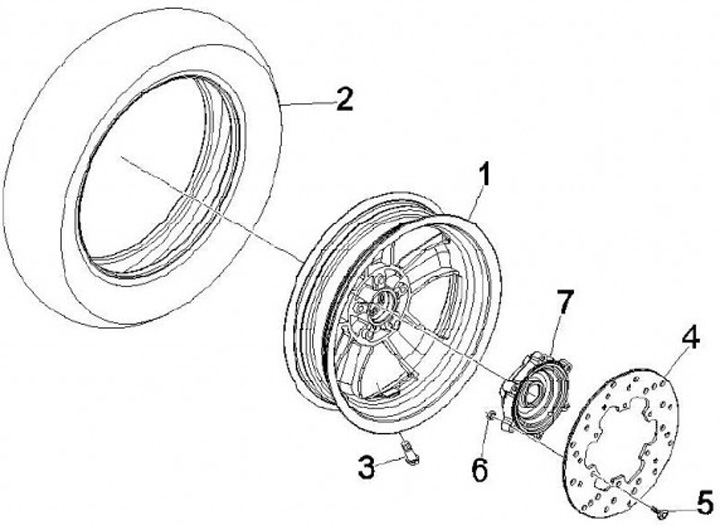 2
1
7
4
3
6
5