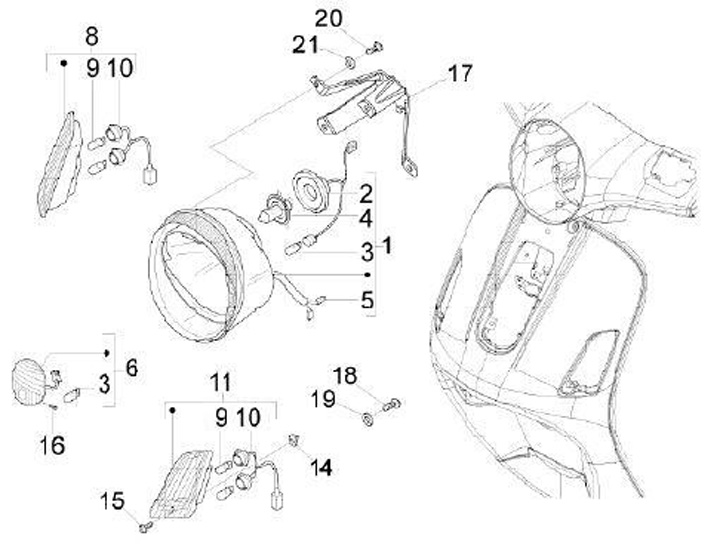 8
9 10
20
21
17
2
4
3
1
5
6
3
16
11
9 10
18
19
14
15