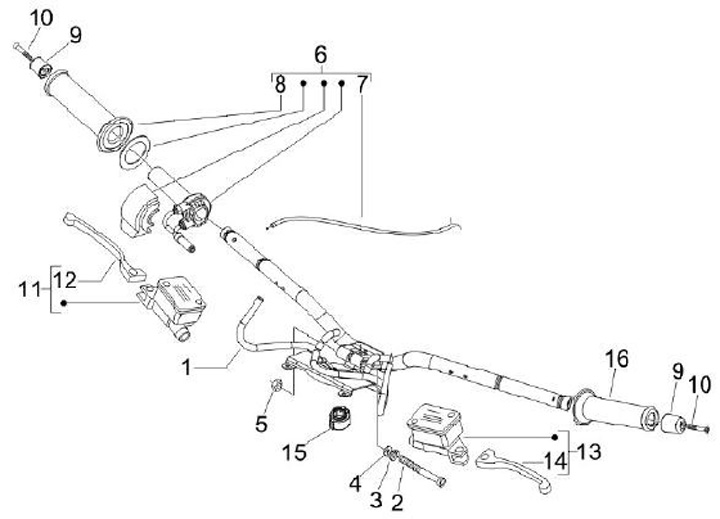 10
9
6
8
7
11
12
1
5
15
4
3
2
16
9
10
13
14