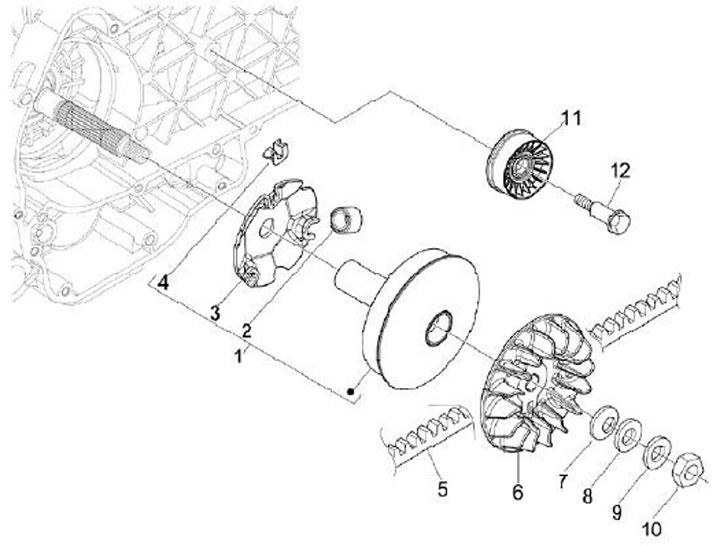 11
12
4
3
2
1
5
6
7
8
9
10