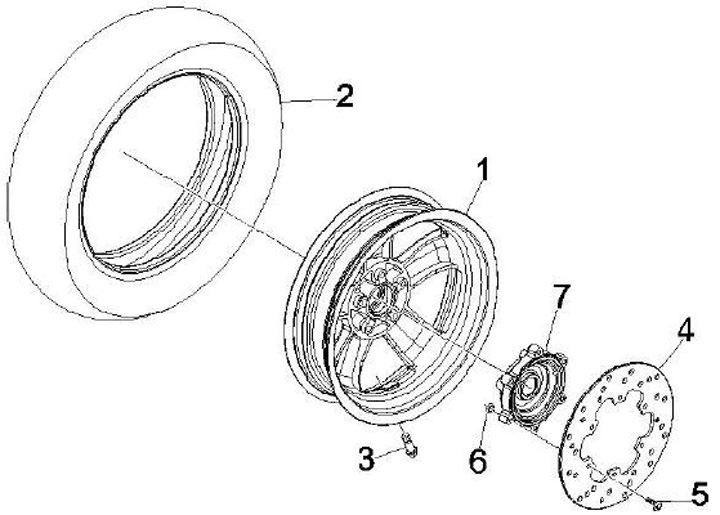 2
1
7
4
3
6
5