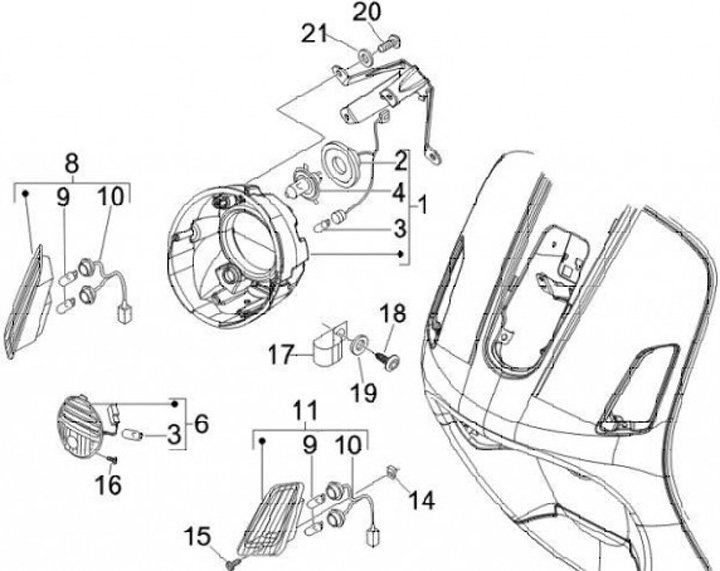 20
21
8
9
10
2
4
1
3
18
17
19
6
3
16
11
9
10
14
15