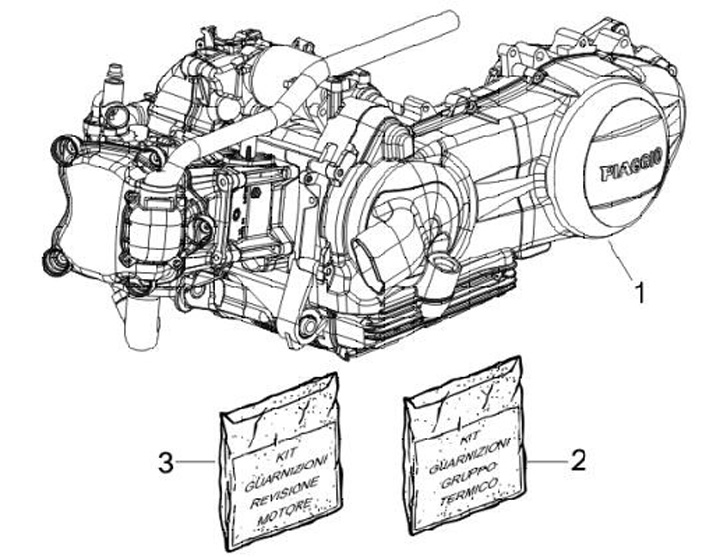 PIAGGIO

1

3

KIT
GUARNIZIONI
REVISIONE
MOTORE

KIT
GUARNIZIONI
GRUPPO
TERMICO

2