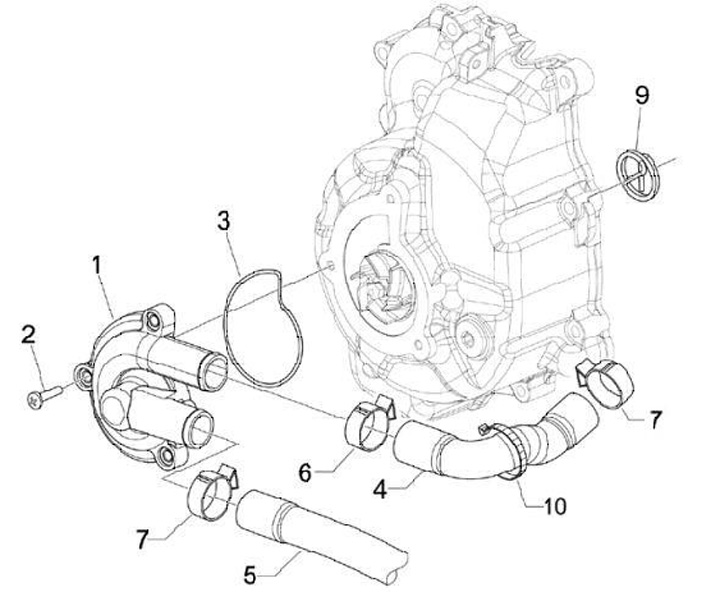 9
3
1
2
7
6
4
10
7
5