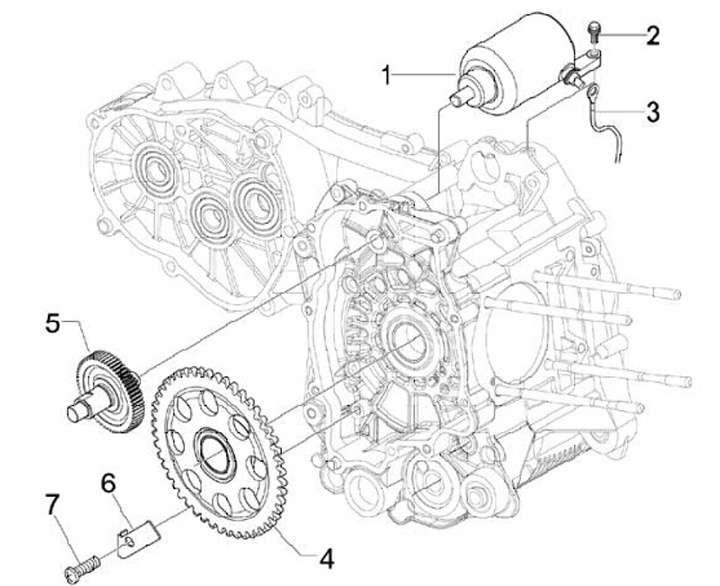 1
2
3
5
6
7
4