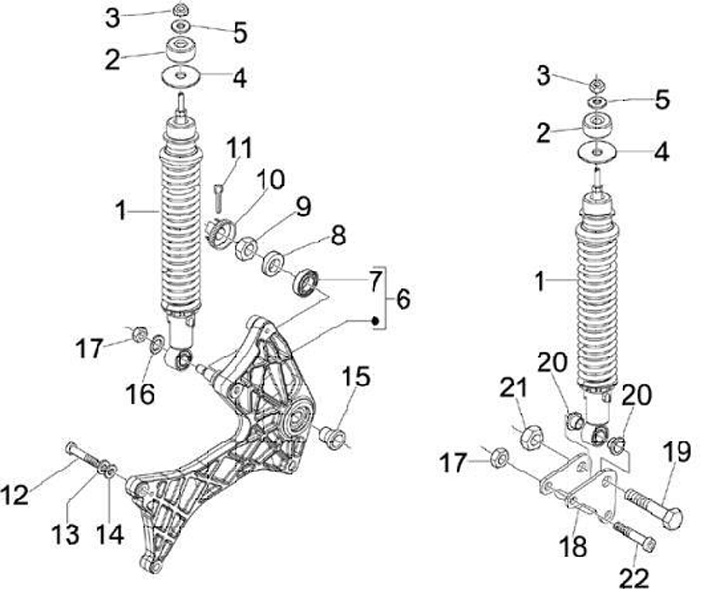 3
5
2
4
11
10
9
8
1
7
6
17
16
15
12
13
14
3
5
2
4
1
20
21
20
17
19
18
22