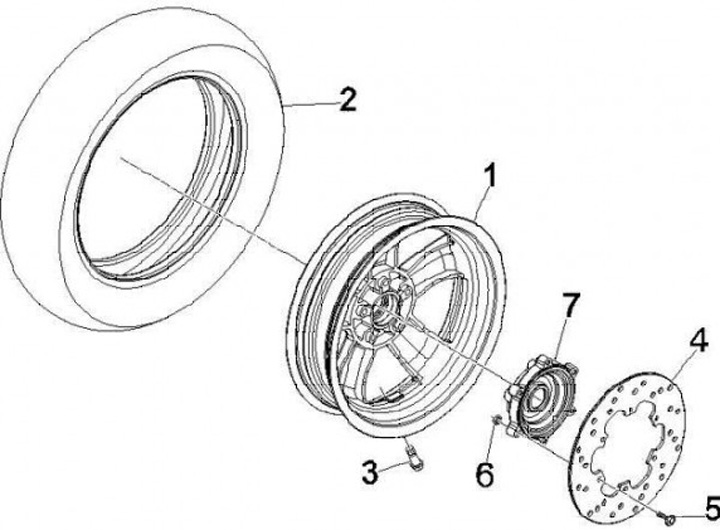 2
1
7
4
3
6
5