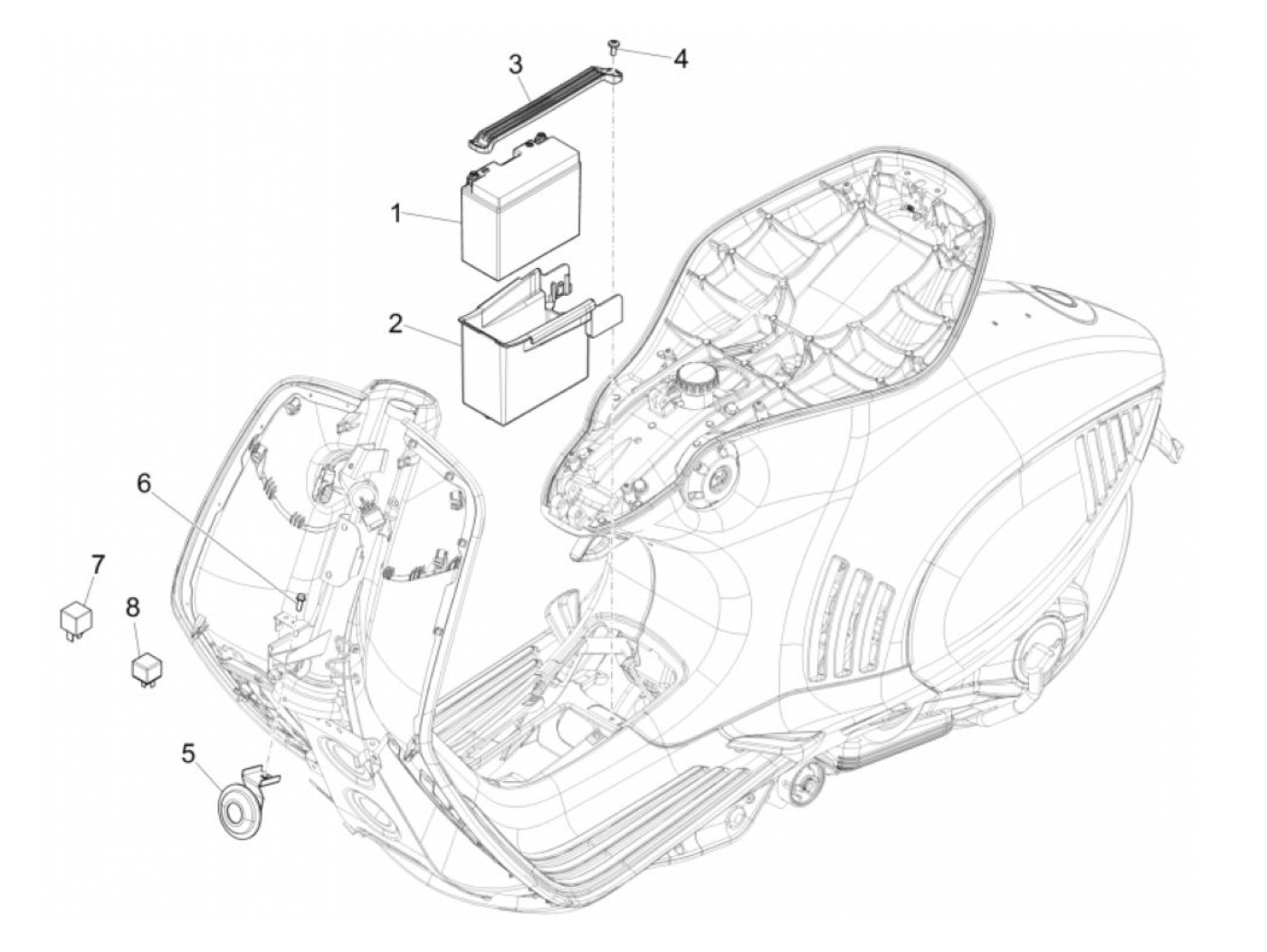 3
4
1
2
6
7
8
5