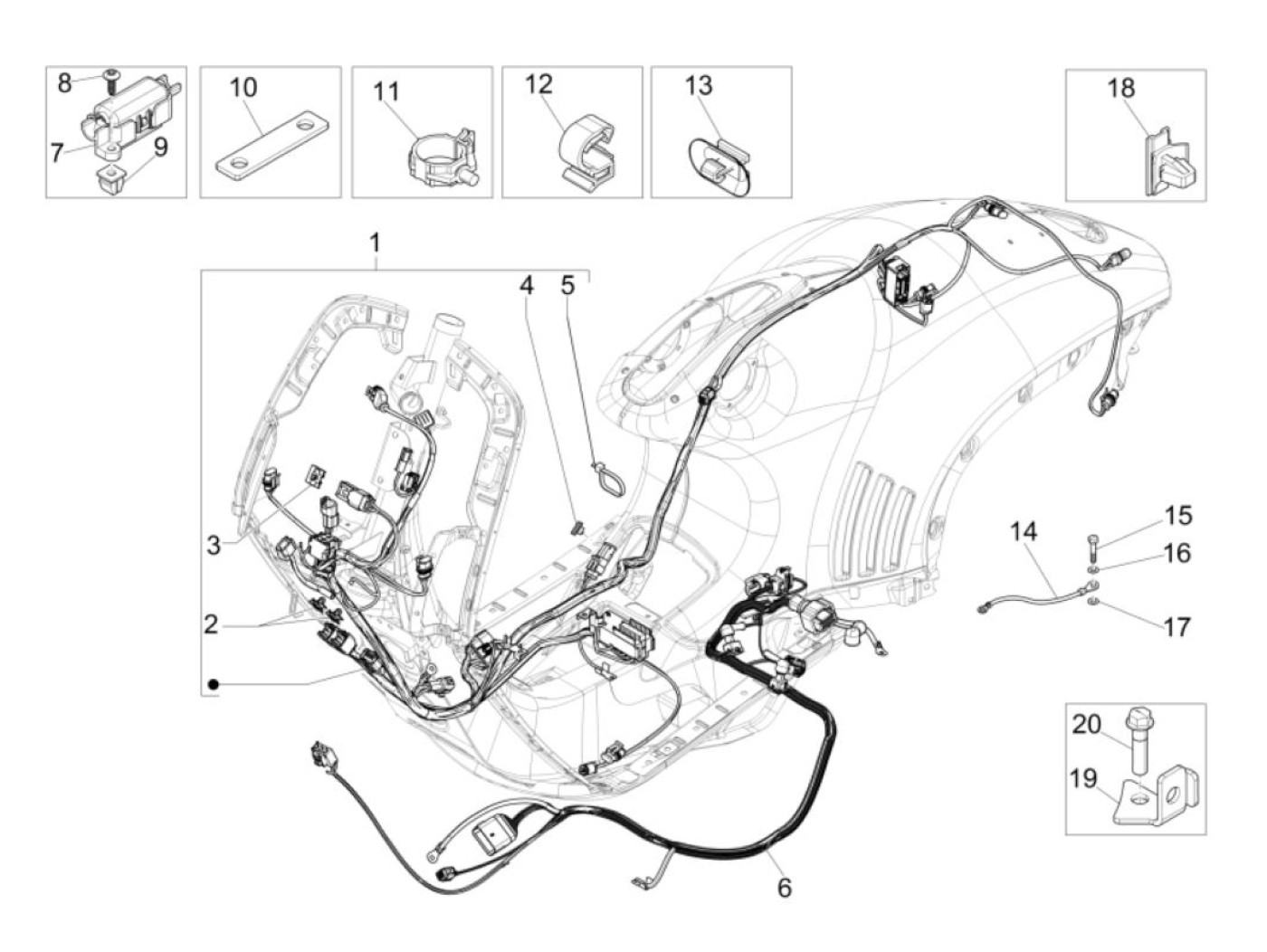 8
7
9
10
11
12
13
18
1
4
5
3
2
14
15
16
17
20
19
6