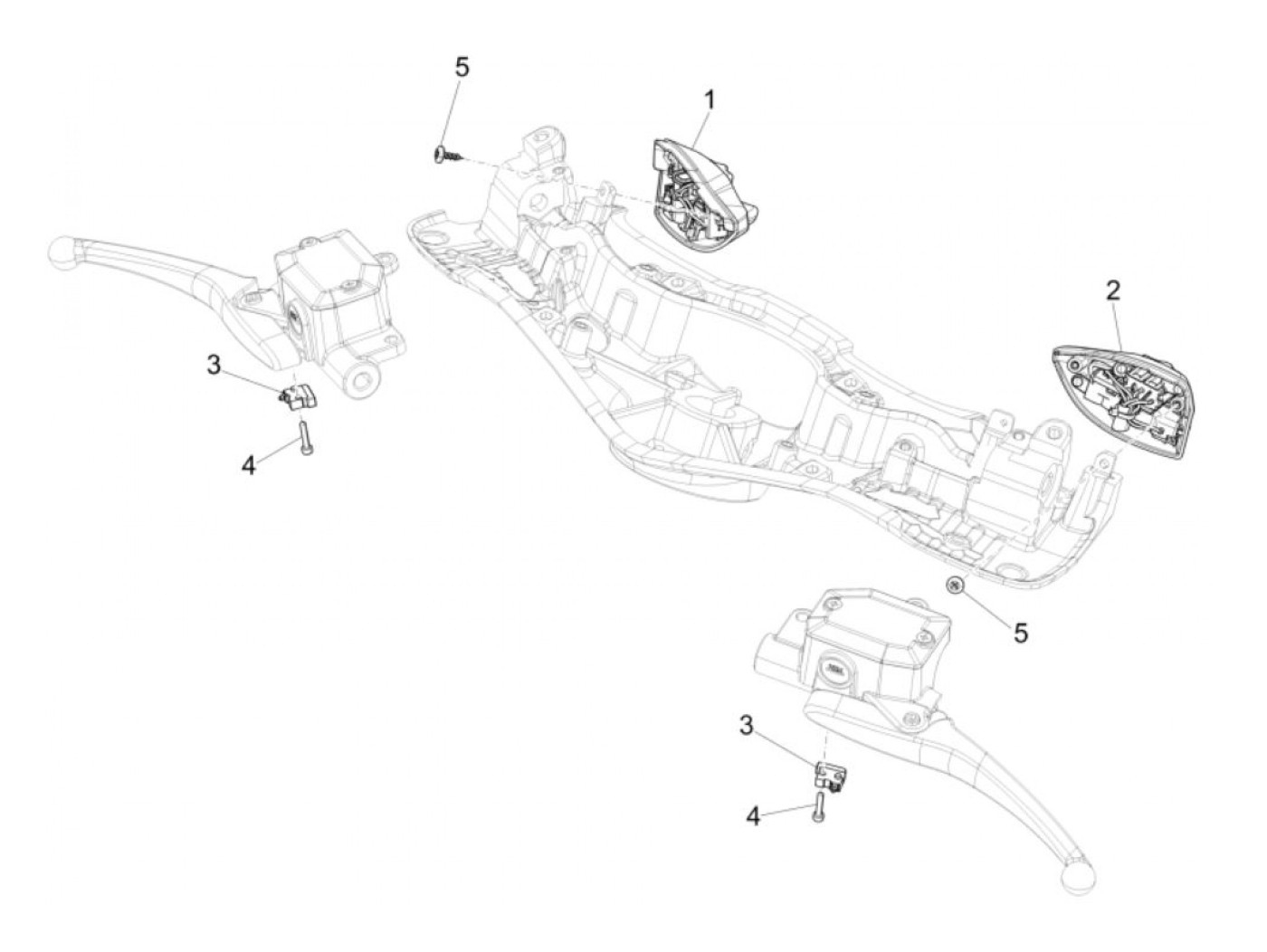 5
1
2
3
4
5
3
4