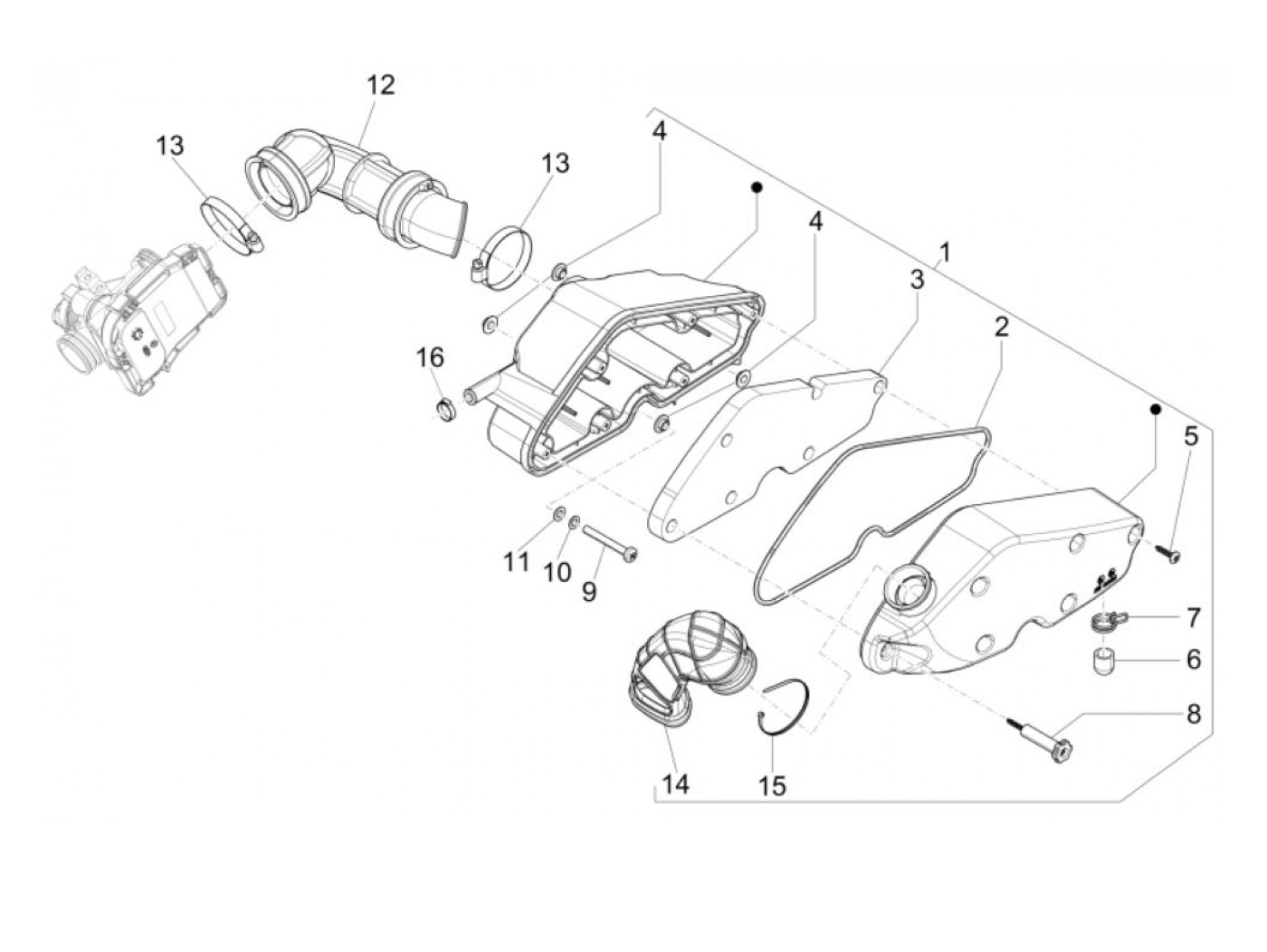 12
13
13
4
4
1
3
2
16
5
11
10
9
7
6
8
14
15