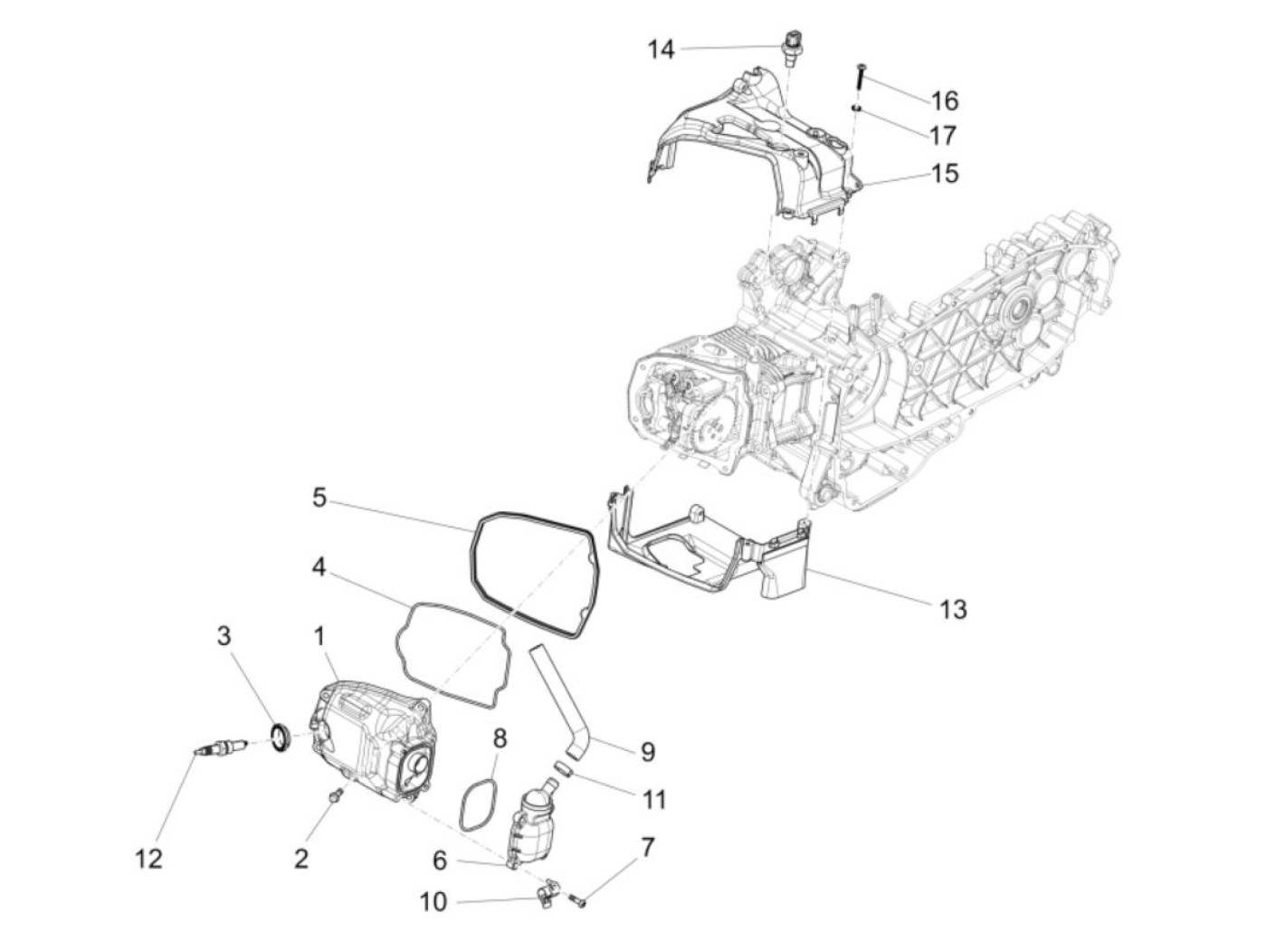 14
16
17
15
5
4
13
3
1
8
9
11
12
2
6
7
10