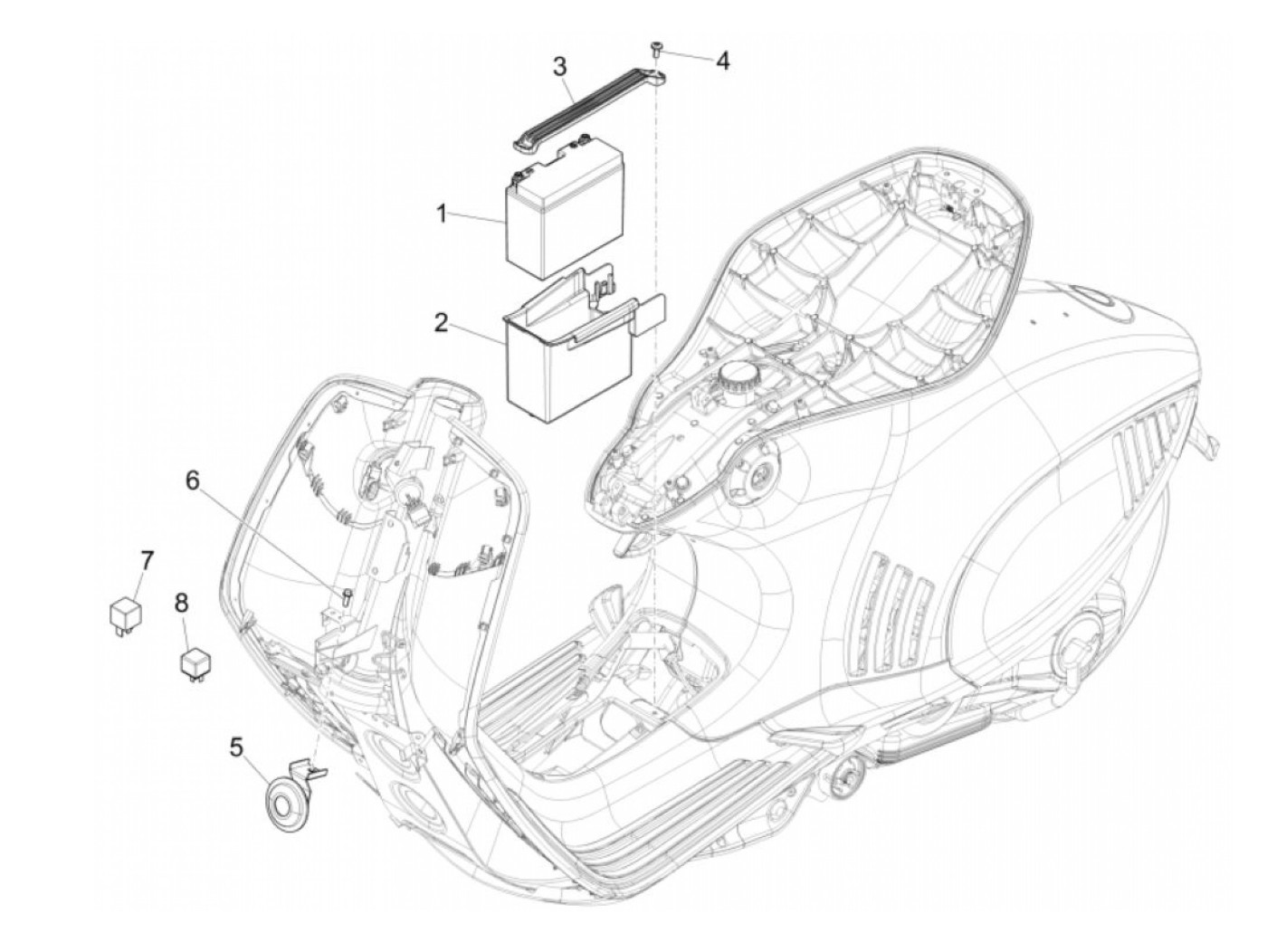 3
4
1
2
6
7
8
5