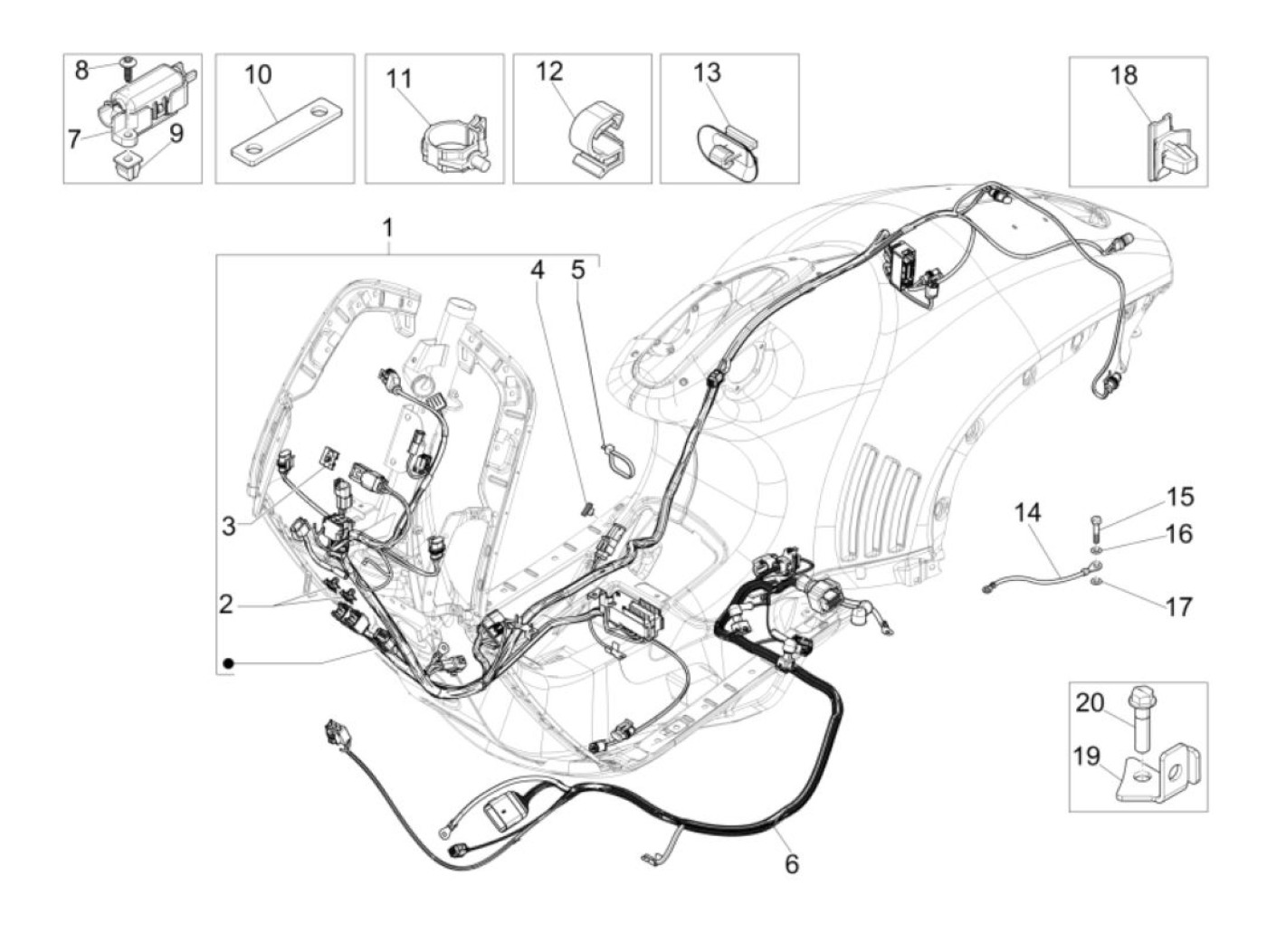 8
7
9
10
11
12
13
18
1
4
5
3
2
14
15
16
17
20
19
6