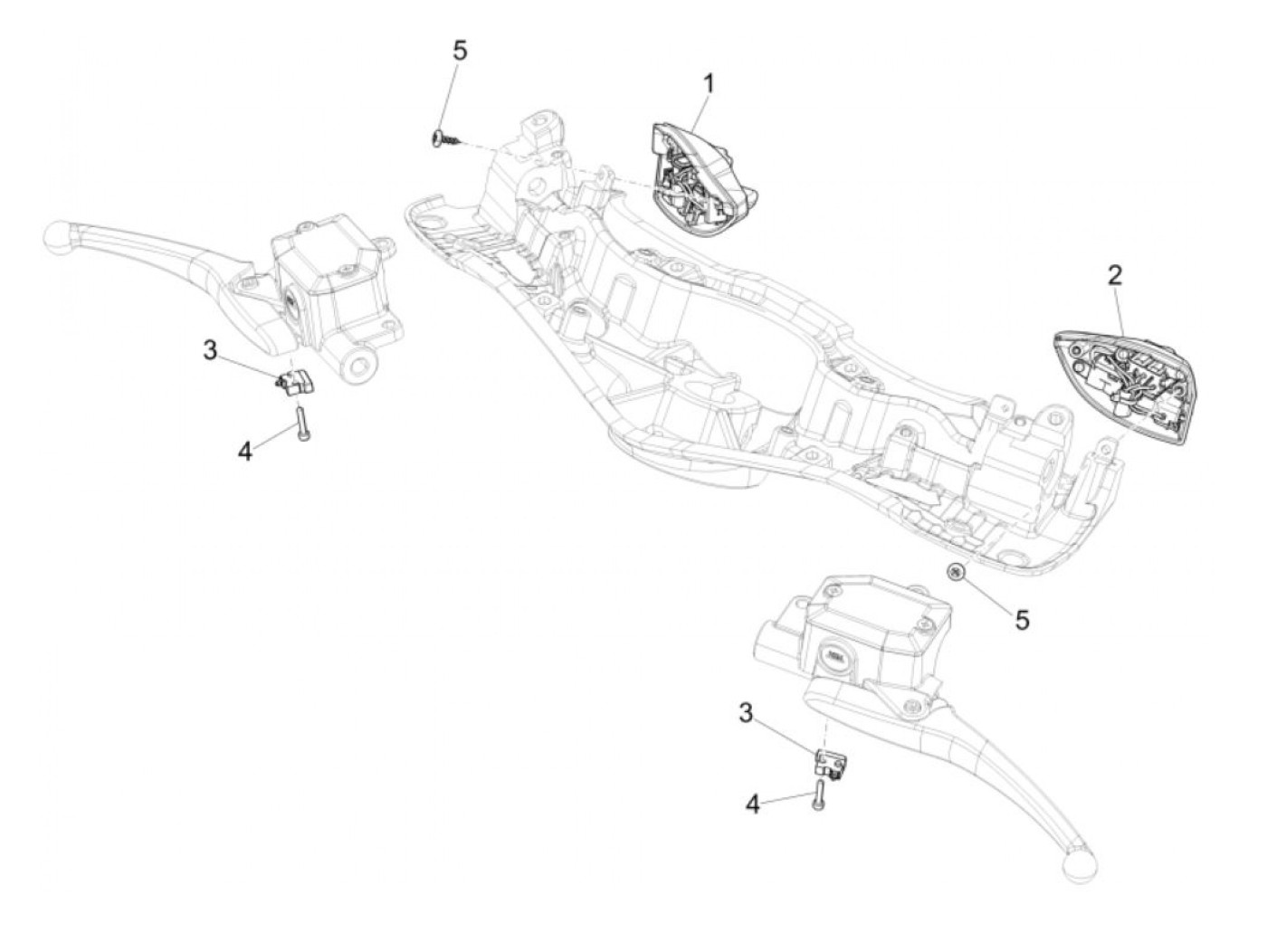 5
1
2
3
4
5
3
4