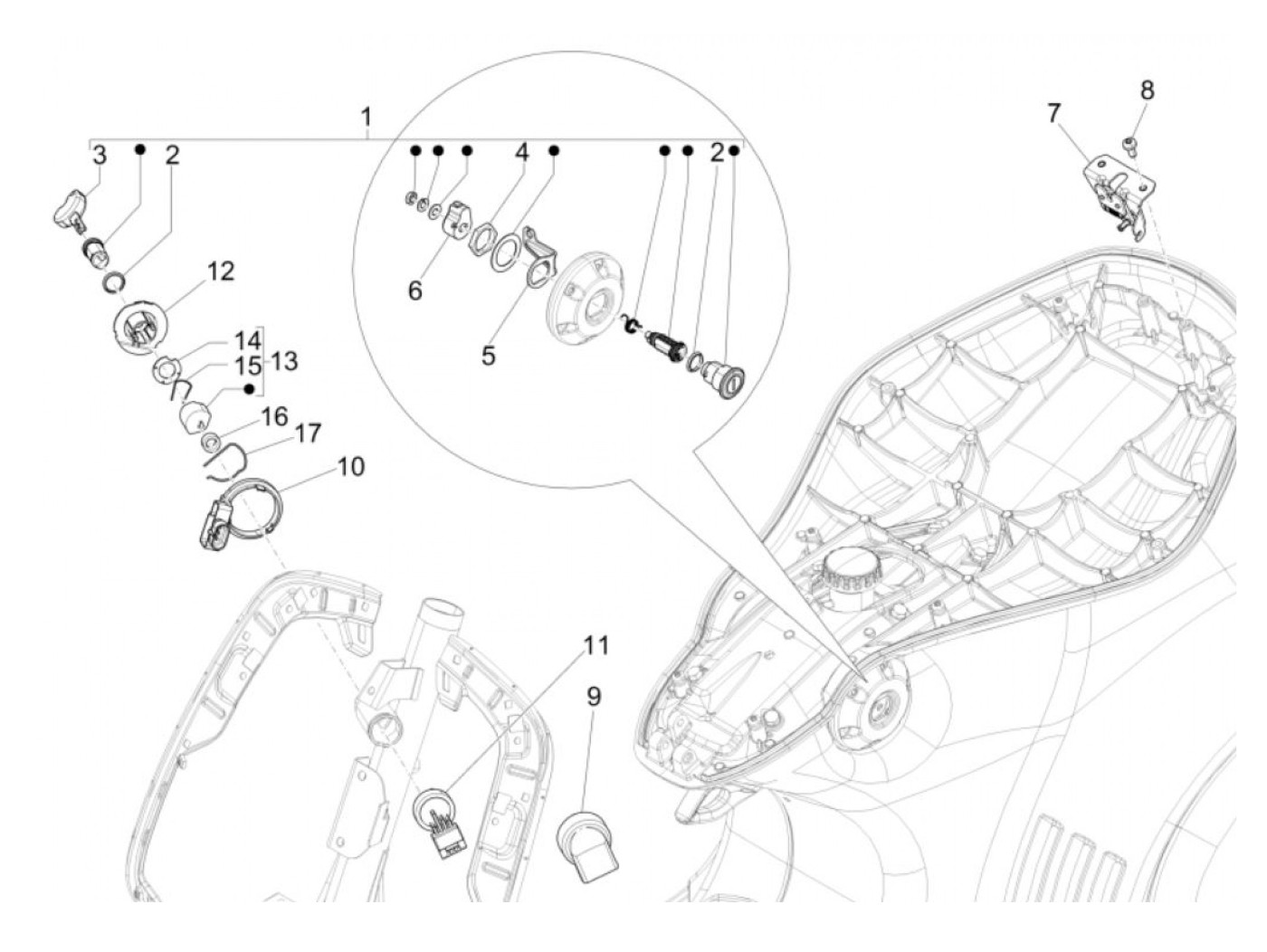 1
3
2
4
2
8
7
12
6
5
14
15
13
16
17
10
11
9