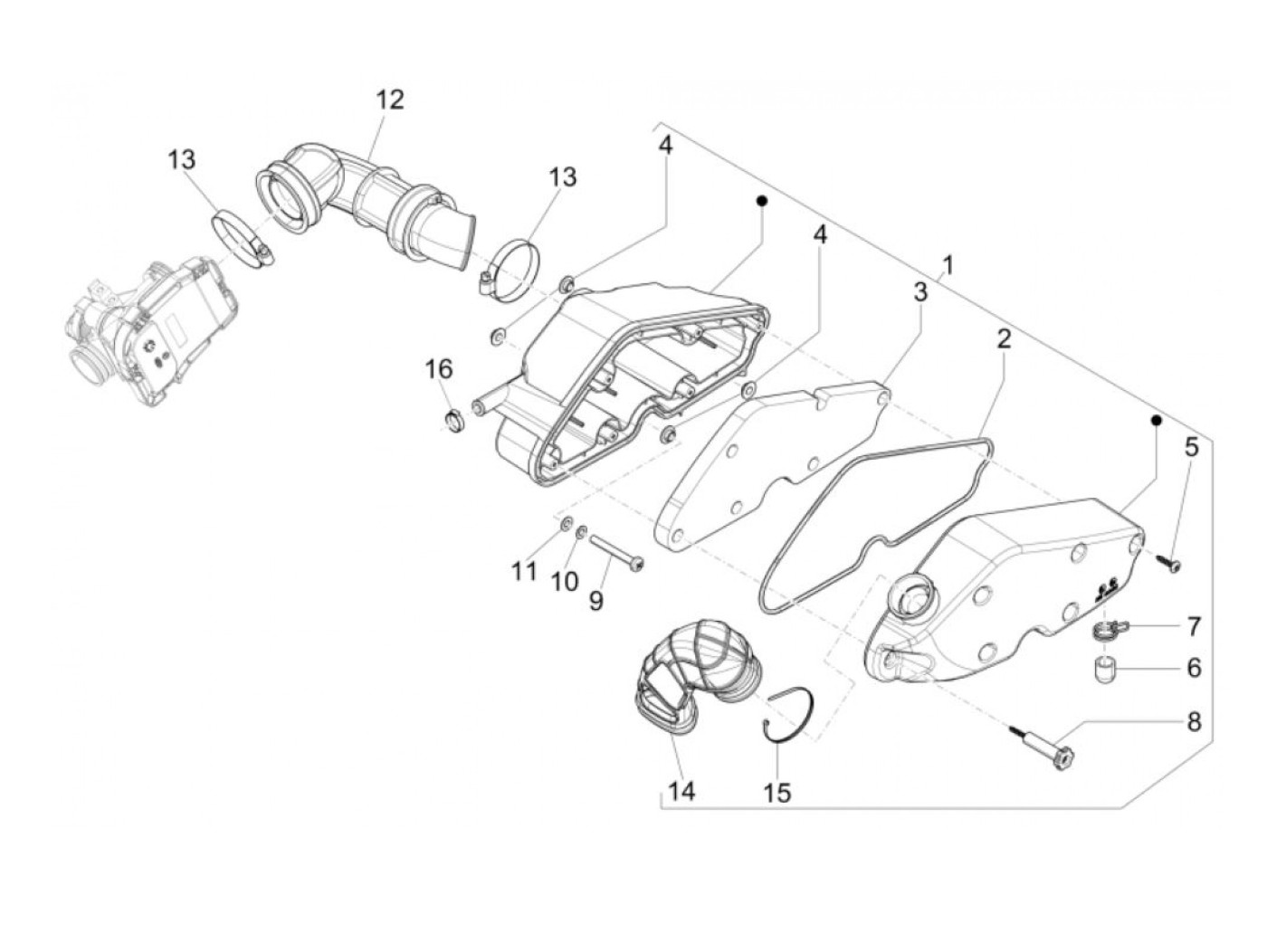 12
13
13
4
4
1
3
2
16
5
11
10
9
7
6
8
14
15