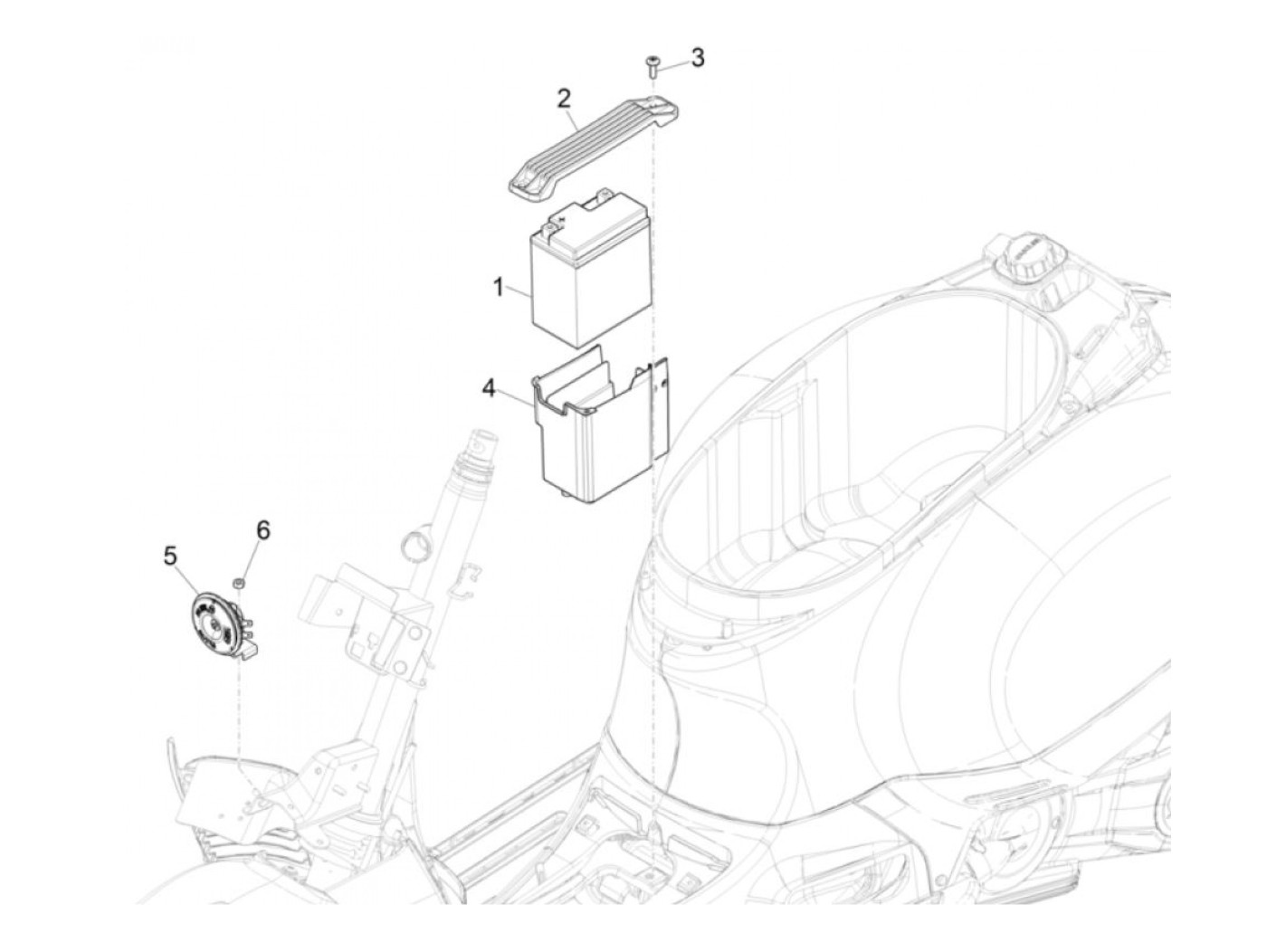 3
2
1
4
6
5