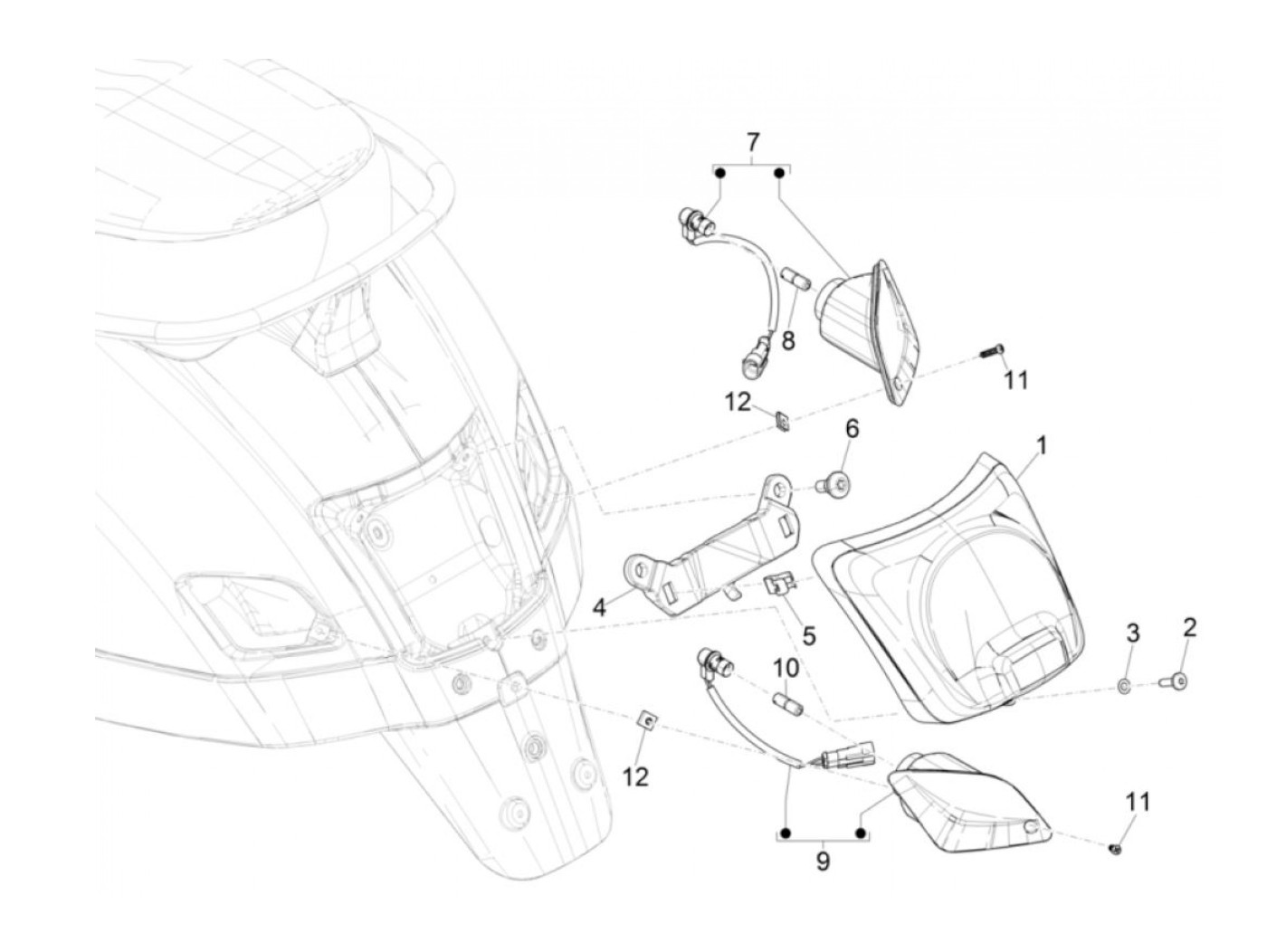 7
8
11
12
6
1
4
5
3
2
10
12
11
9