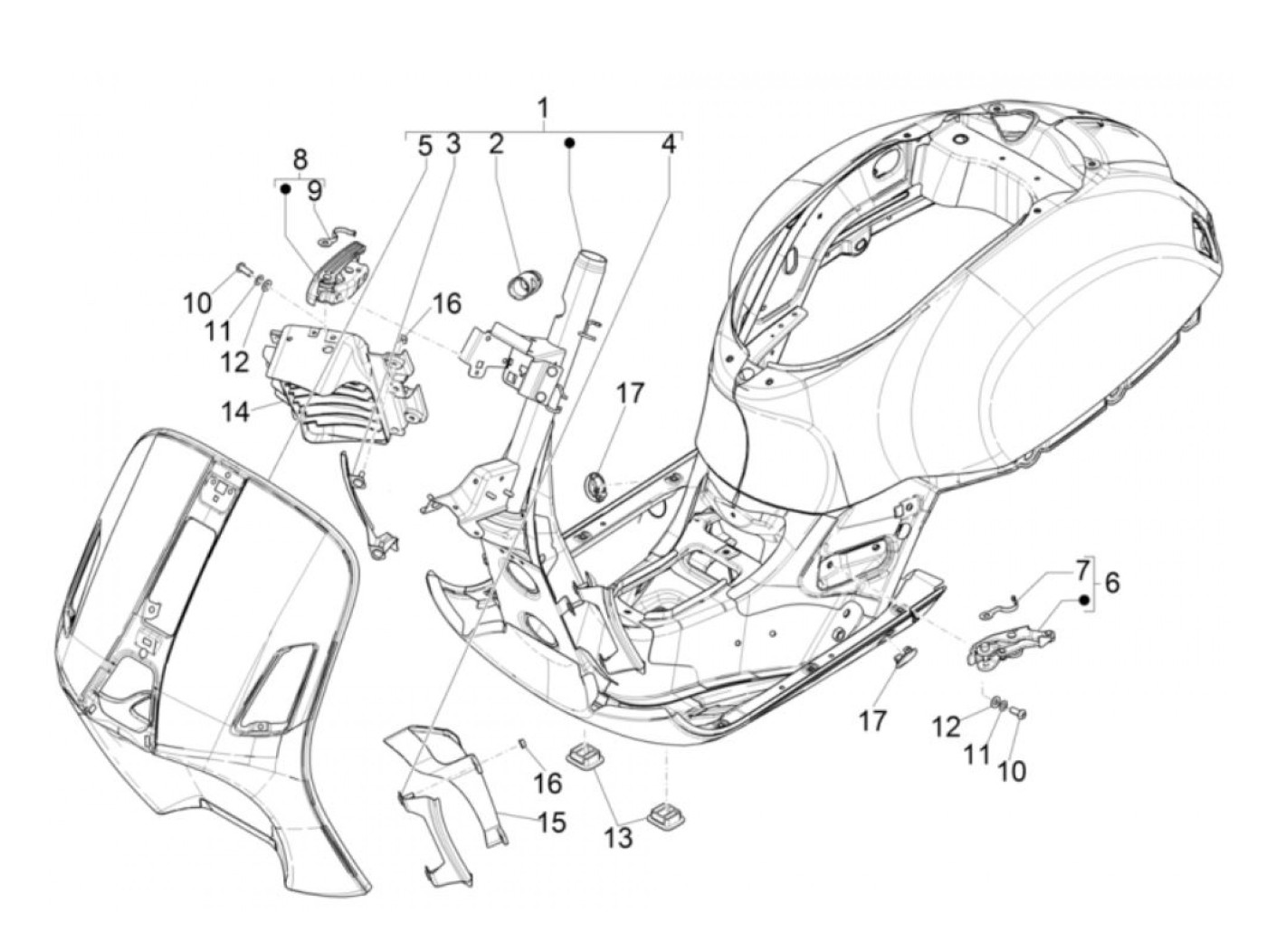 1
5 3 2 4
8
9
10
11
12
16
14
17
7 6
17
12
11
10
16
15
13