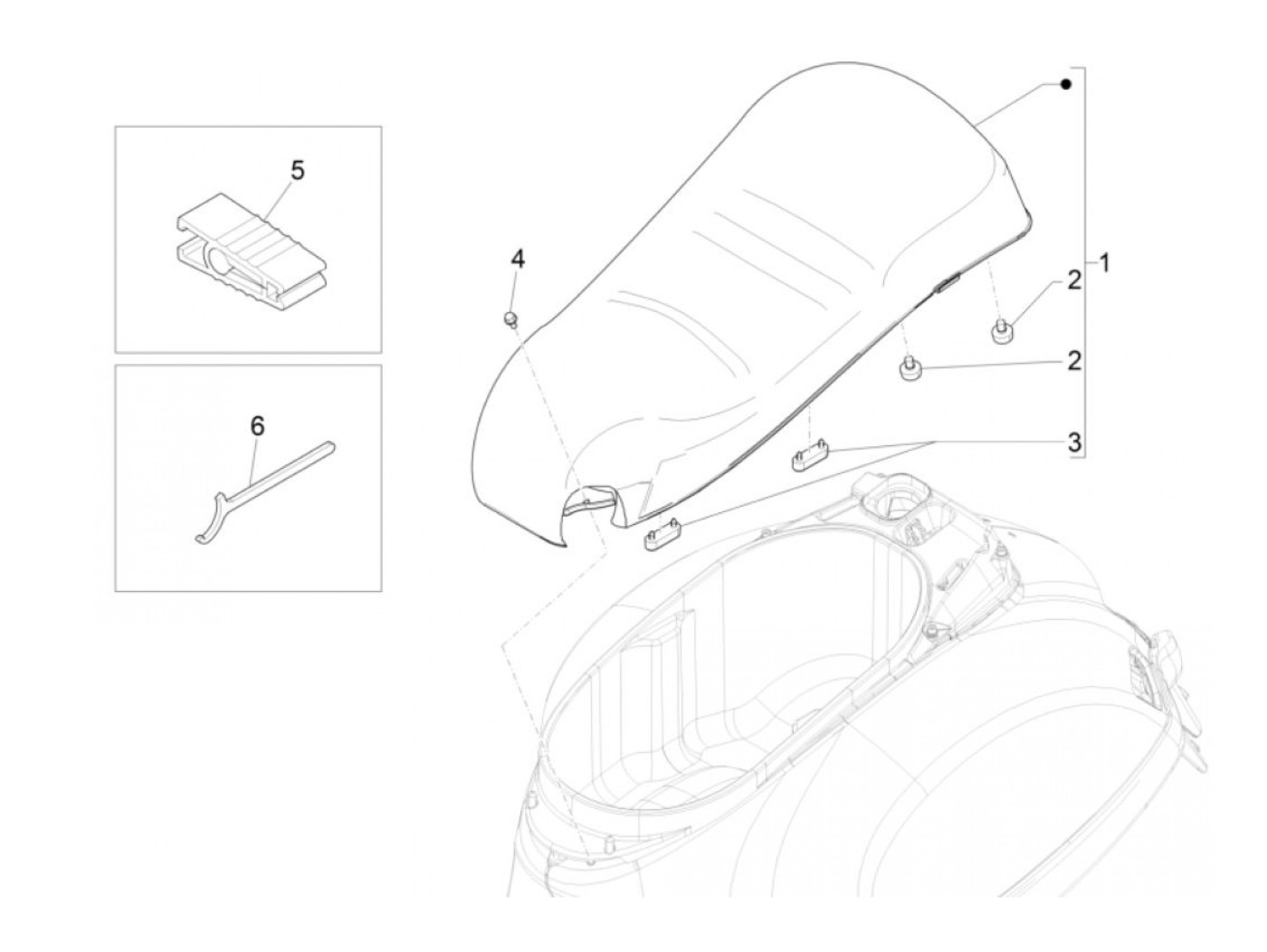 5

6

4

1

2

2

3