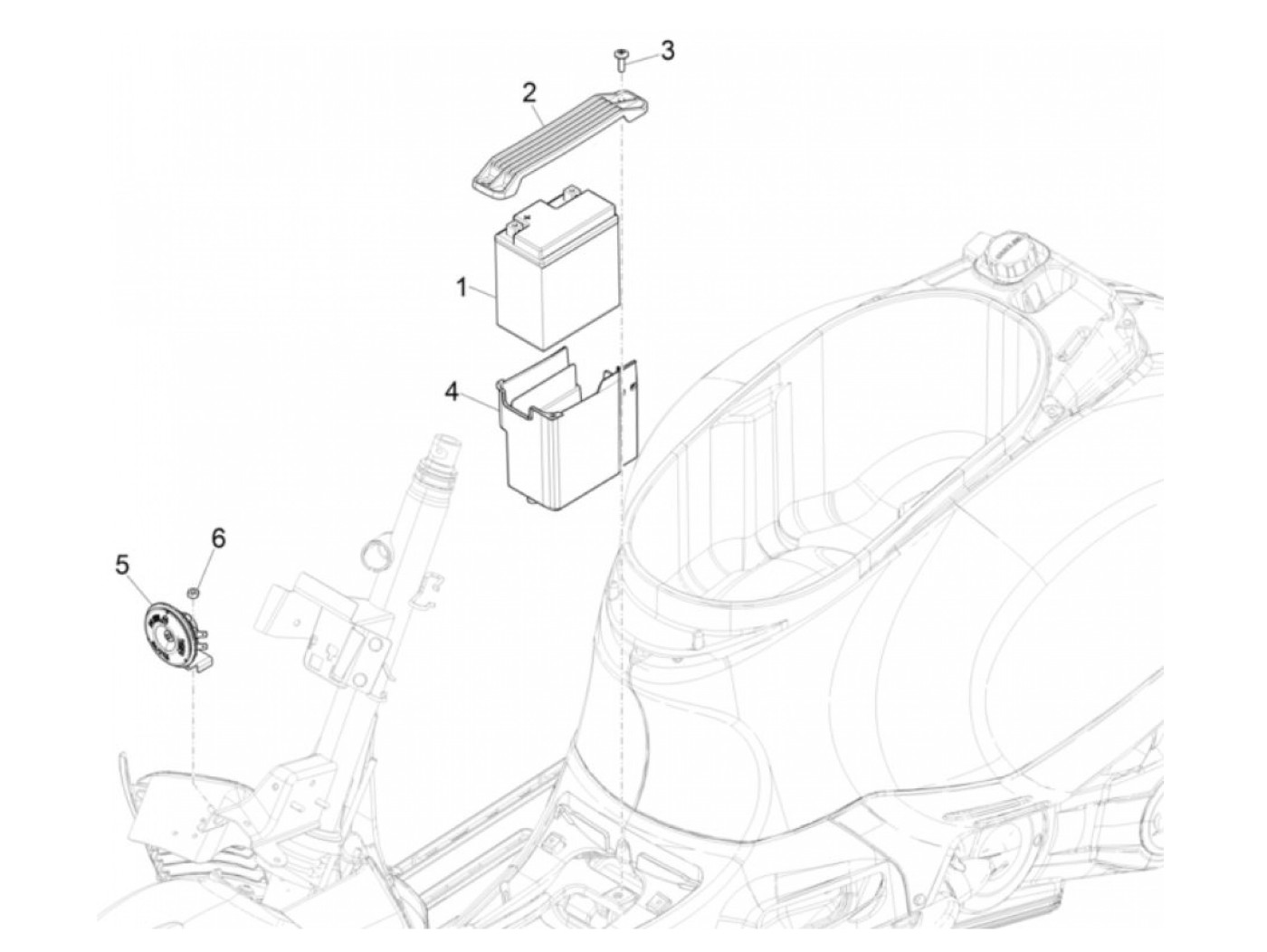 3
2
1
4
6
5