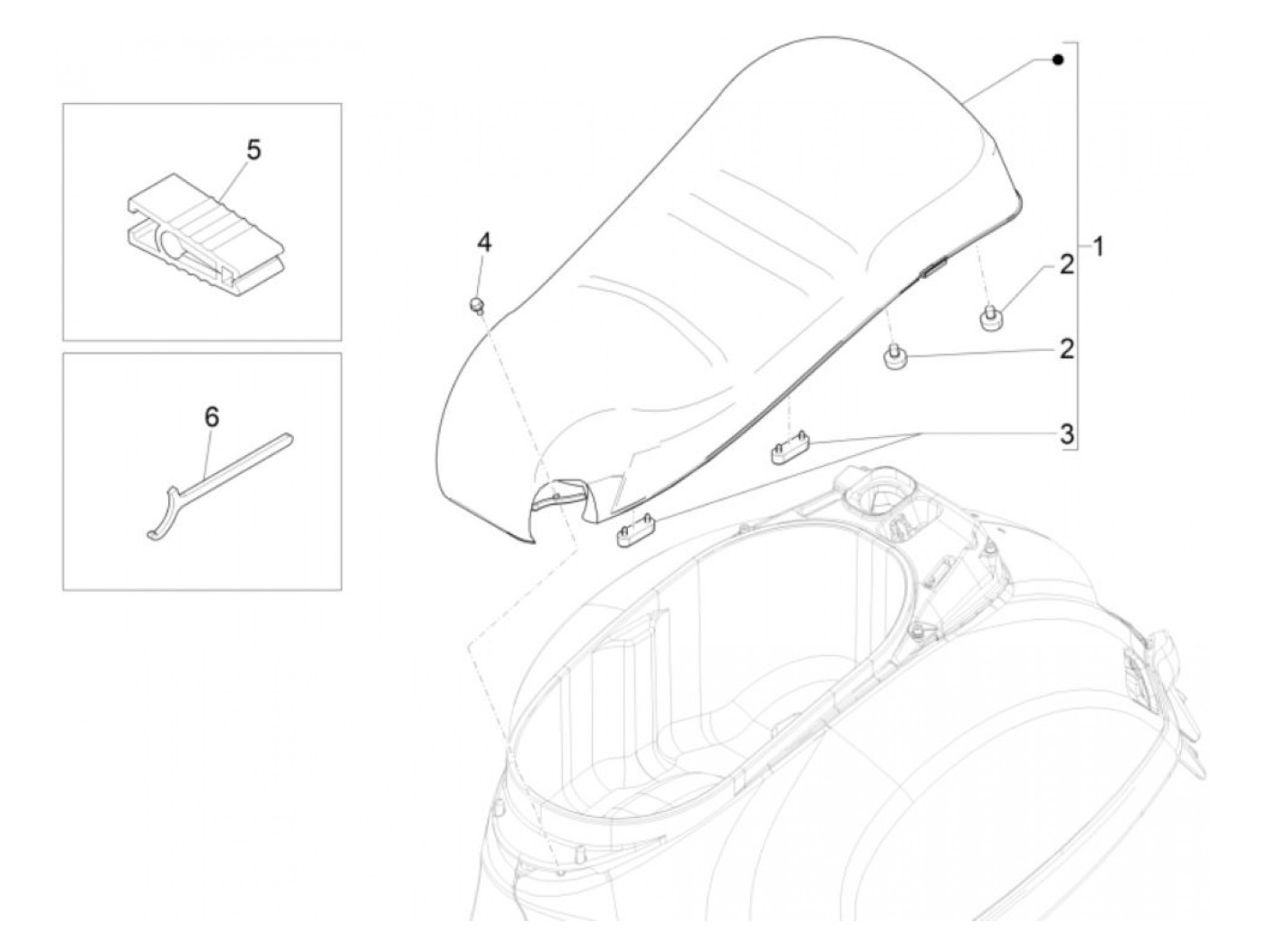 5

6

4

1

2

2

3