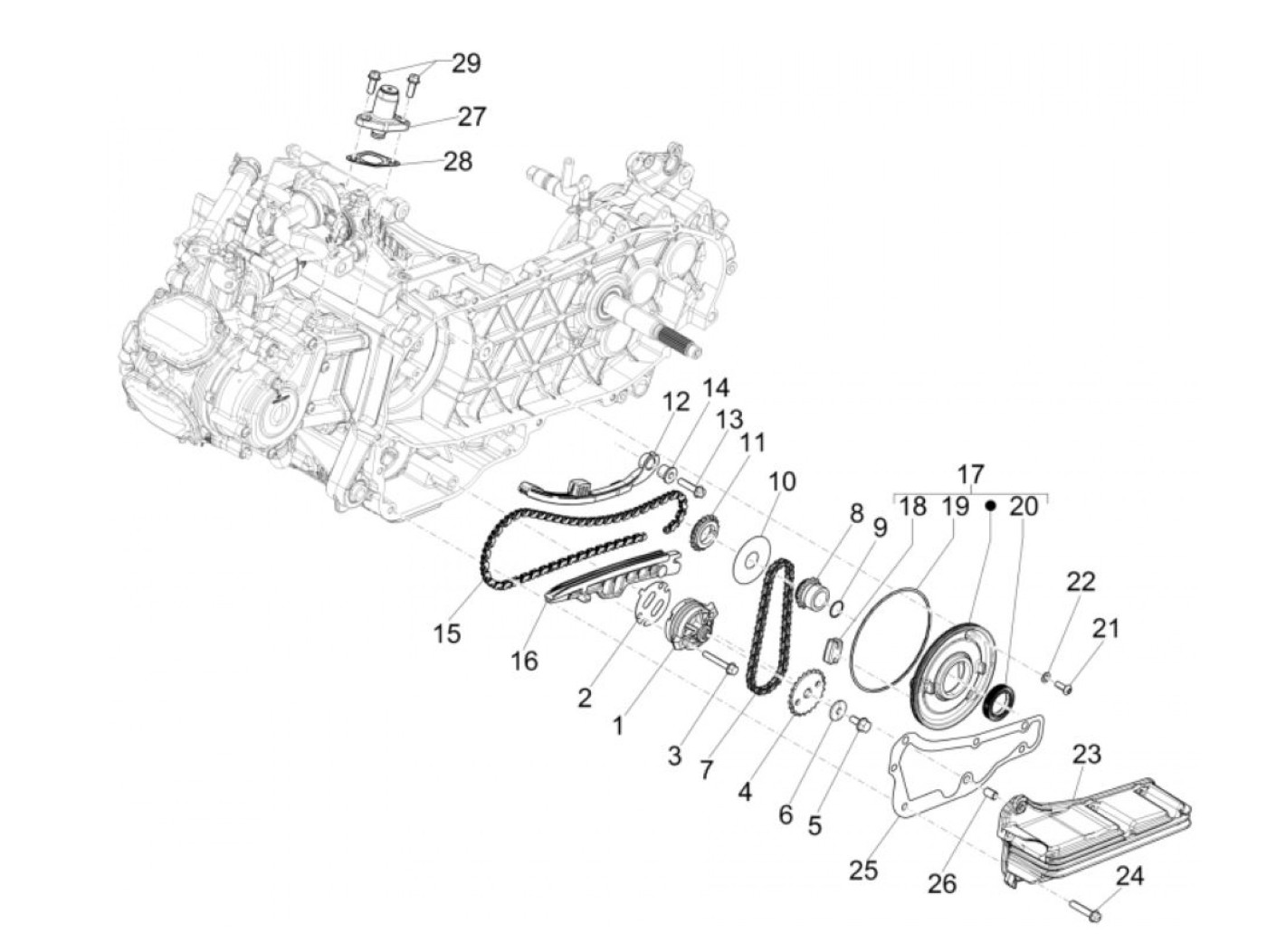 29
27
28
12
14
13
11
10
17
18
19
20
8
9
22
21
15
16
2
1
3
7
4
6
5
23
25
26
24