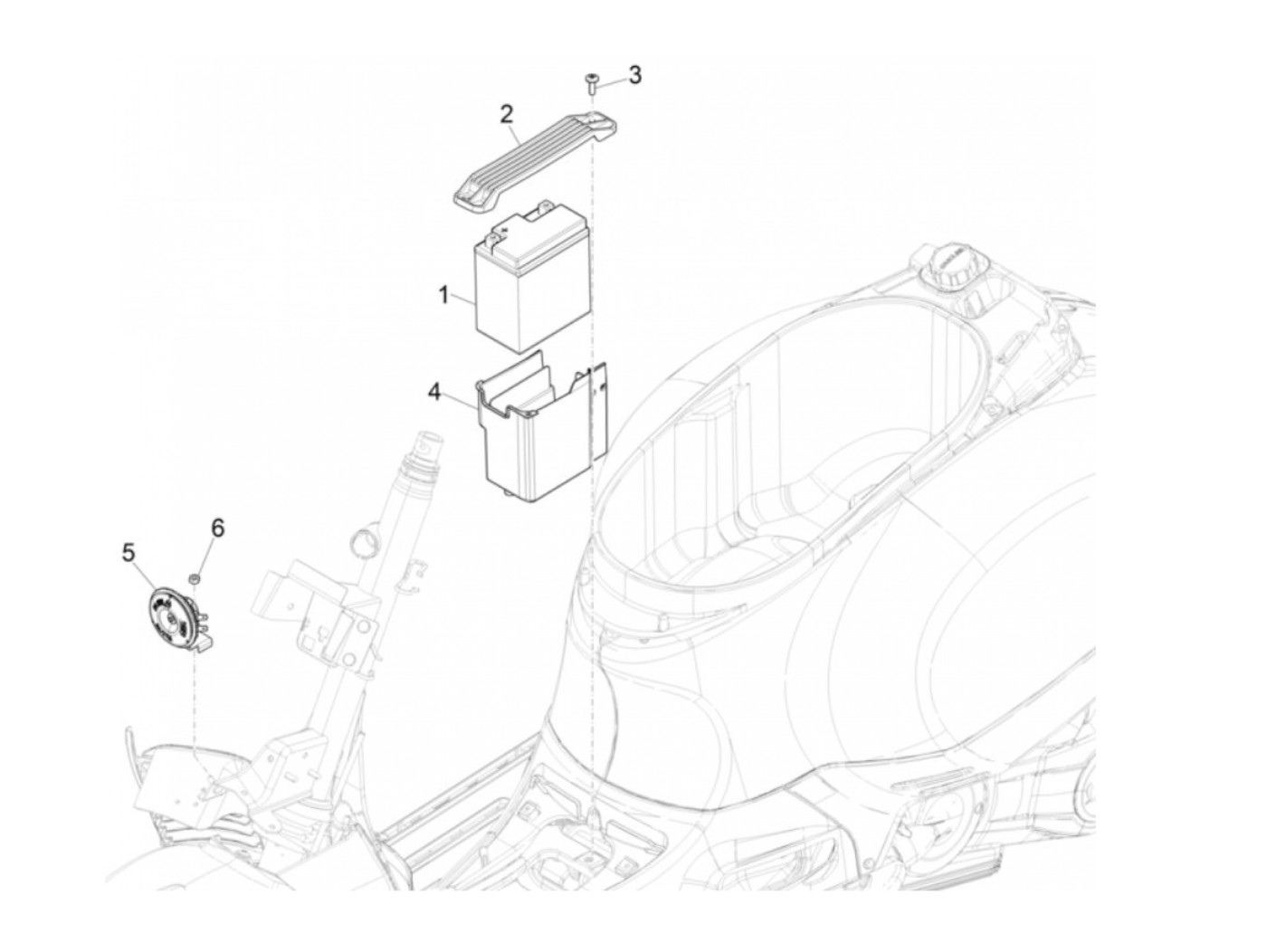 3
2
1
4
6
5